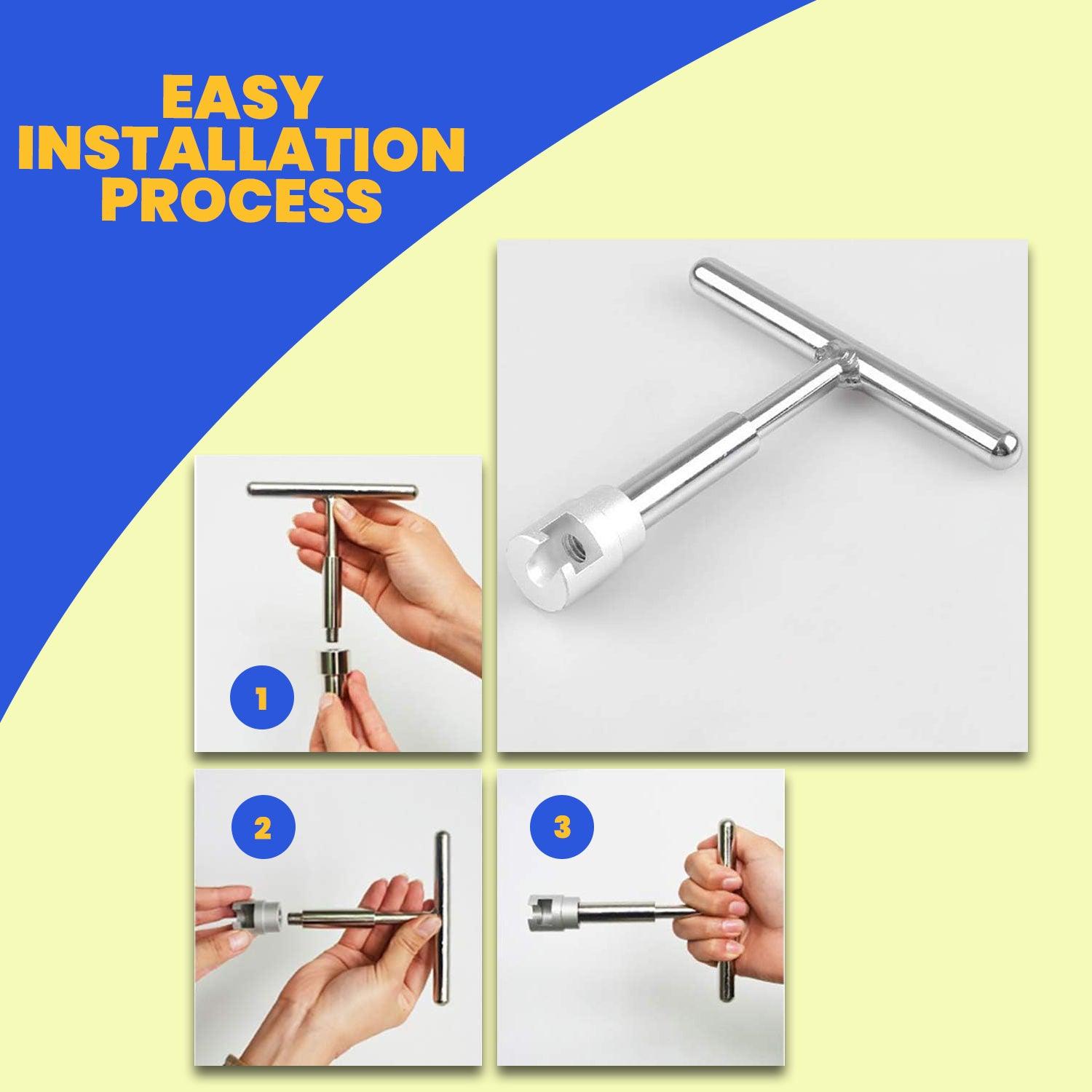 EASY INSTALLATION PROCESS

1

2

3