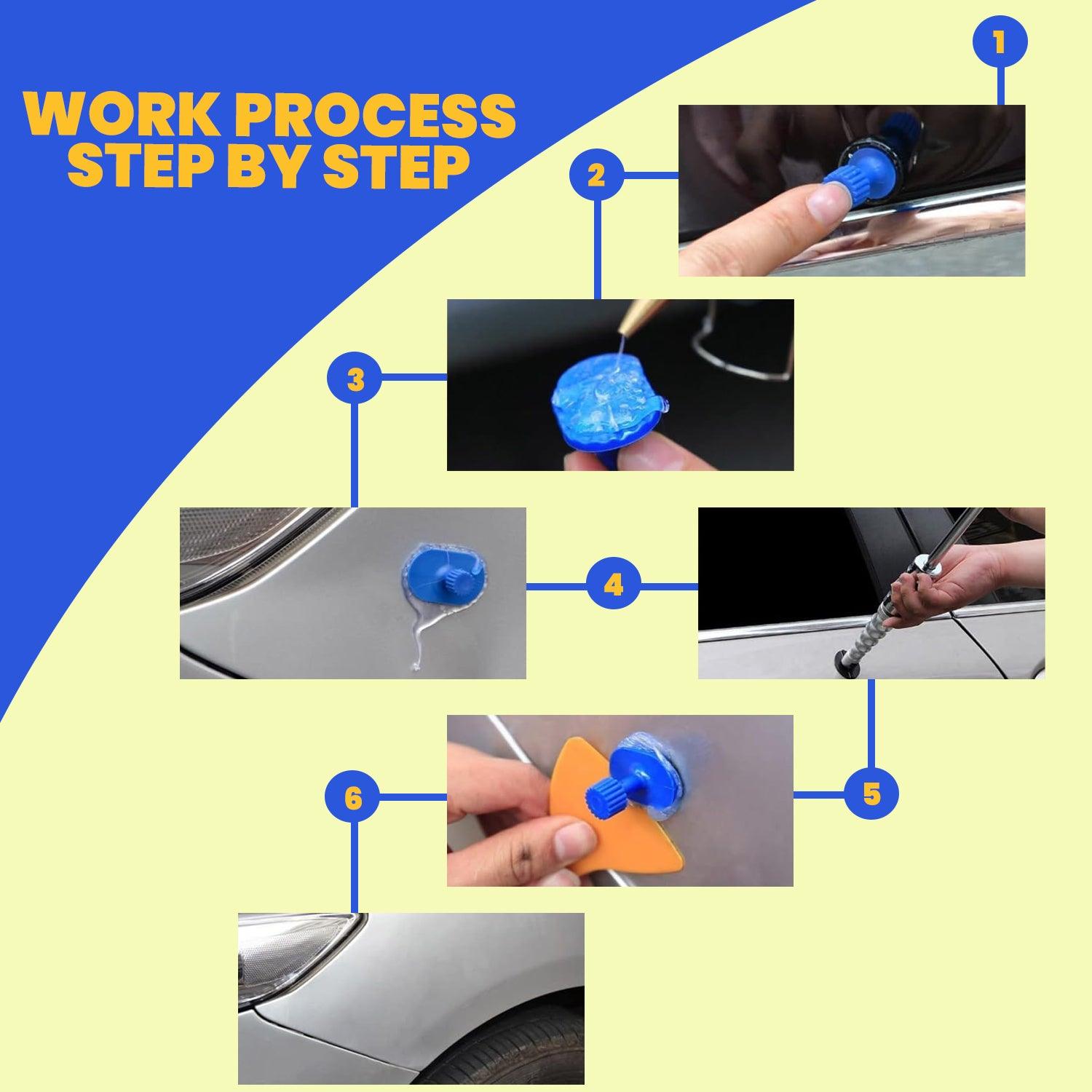 WORK PROCESS STEP BY STEP

1

2

3

4

5

6