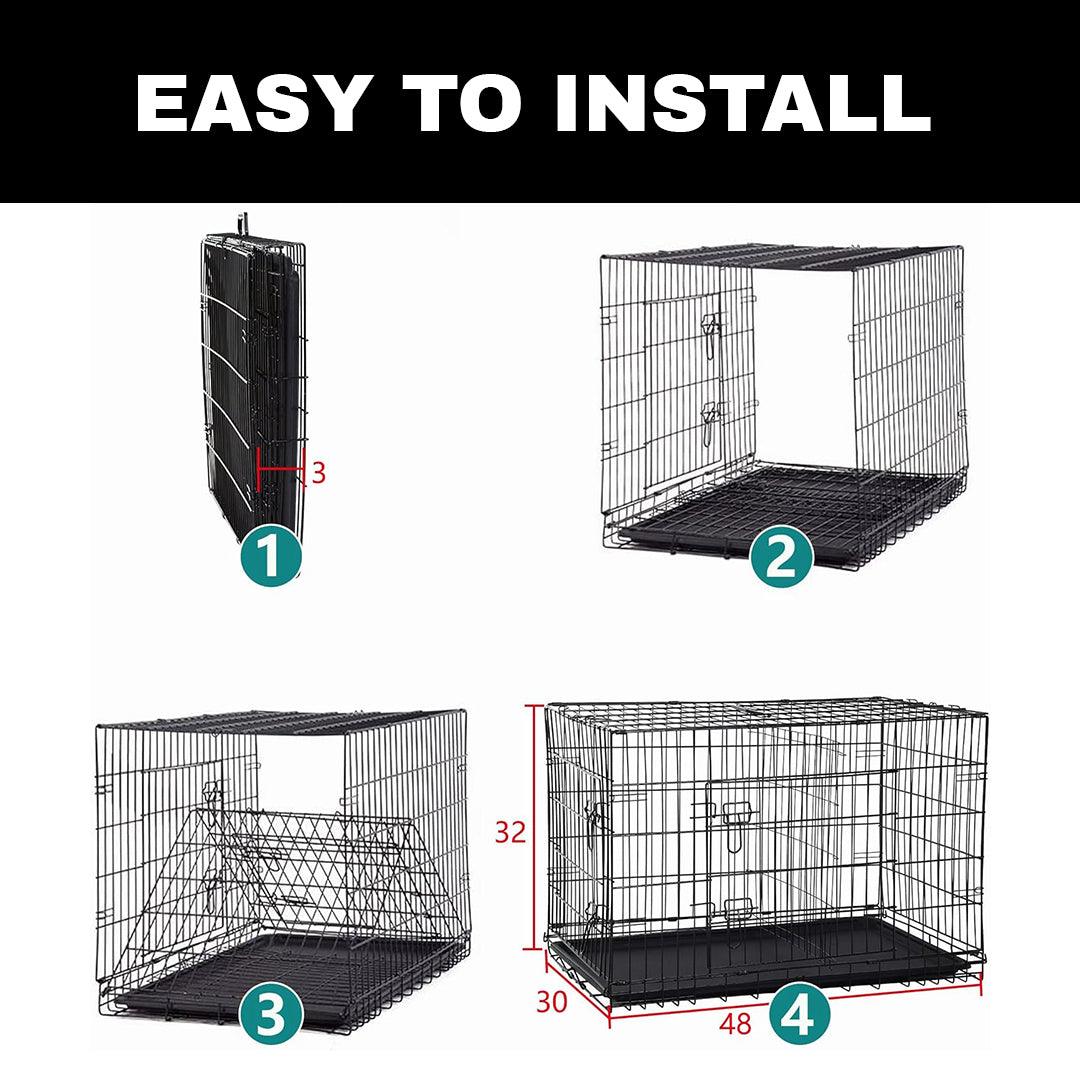 EASY TO INSTALL

3

1

2

3

32

30

48

4