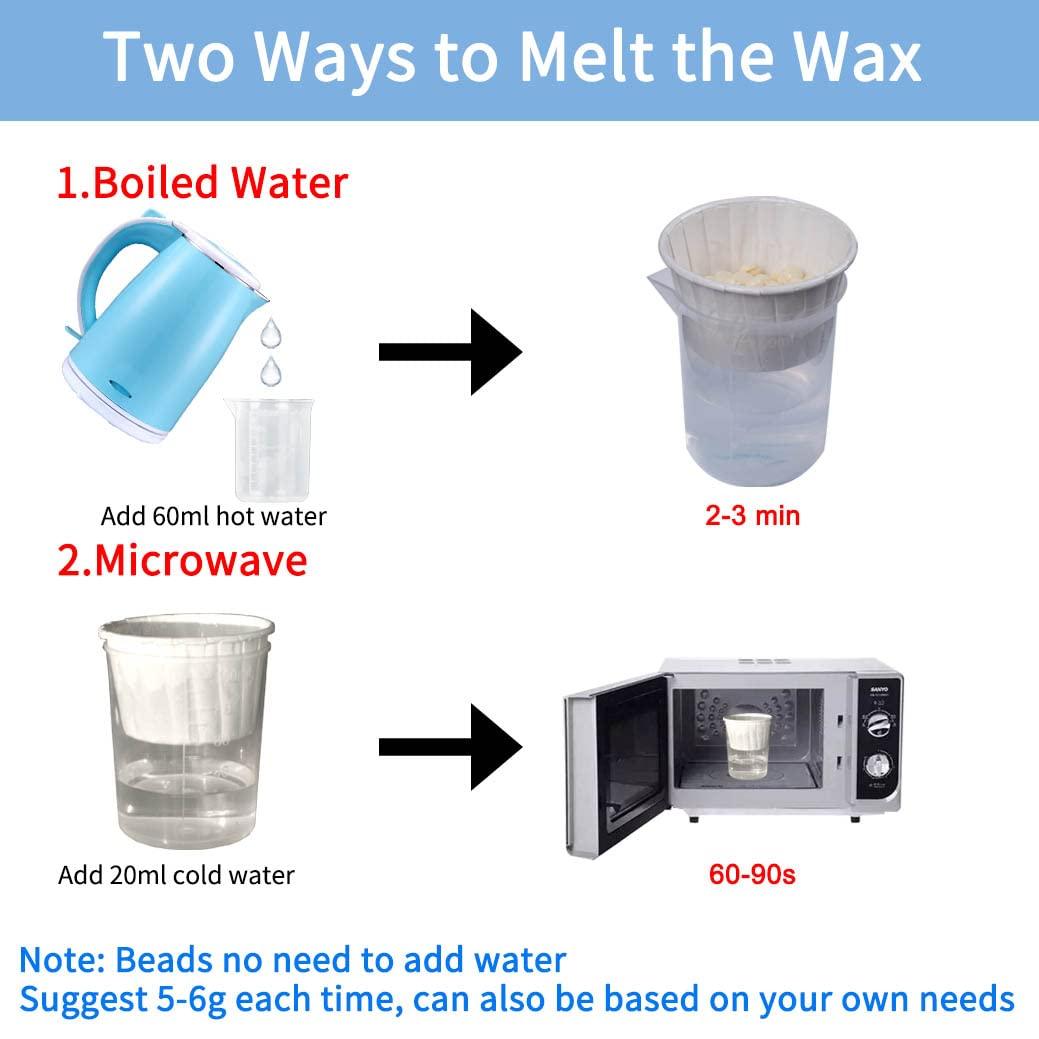 Two Ways to Melt the Wax

1.Boiled Water

Add 60ml hot water

2-3 min

2.Microwave

Add 20ml cold water

SANYO

60-90s

Note: Beads no need to add water
Suggest 5-6g each time, can also be based on your own needs