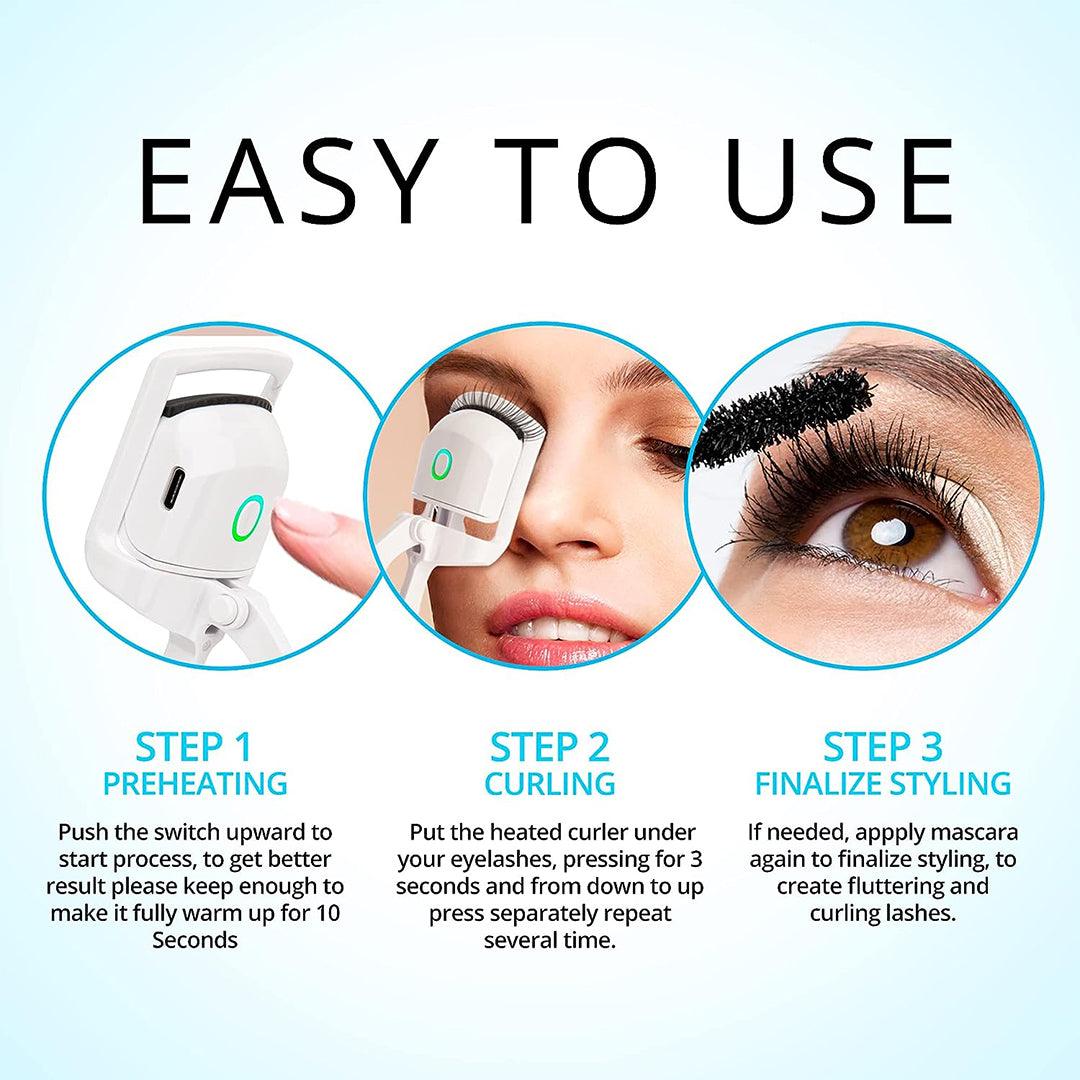 EASY TO USE

STEP 1
PREHEATING

Push the switch upward to start process, to get better result please keep enough to make it fully warm up for 10 Seconds

STEP 2
CURLING

Put the heated curler under your eyelashes, pressing for 3 seconds and from down to up press separately repeat several time.

STEP 3
FINALIZE STYLING

If needed, appply mascara again to finalize styling, to create fluttering and curling lashes.