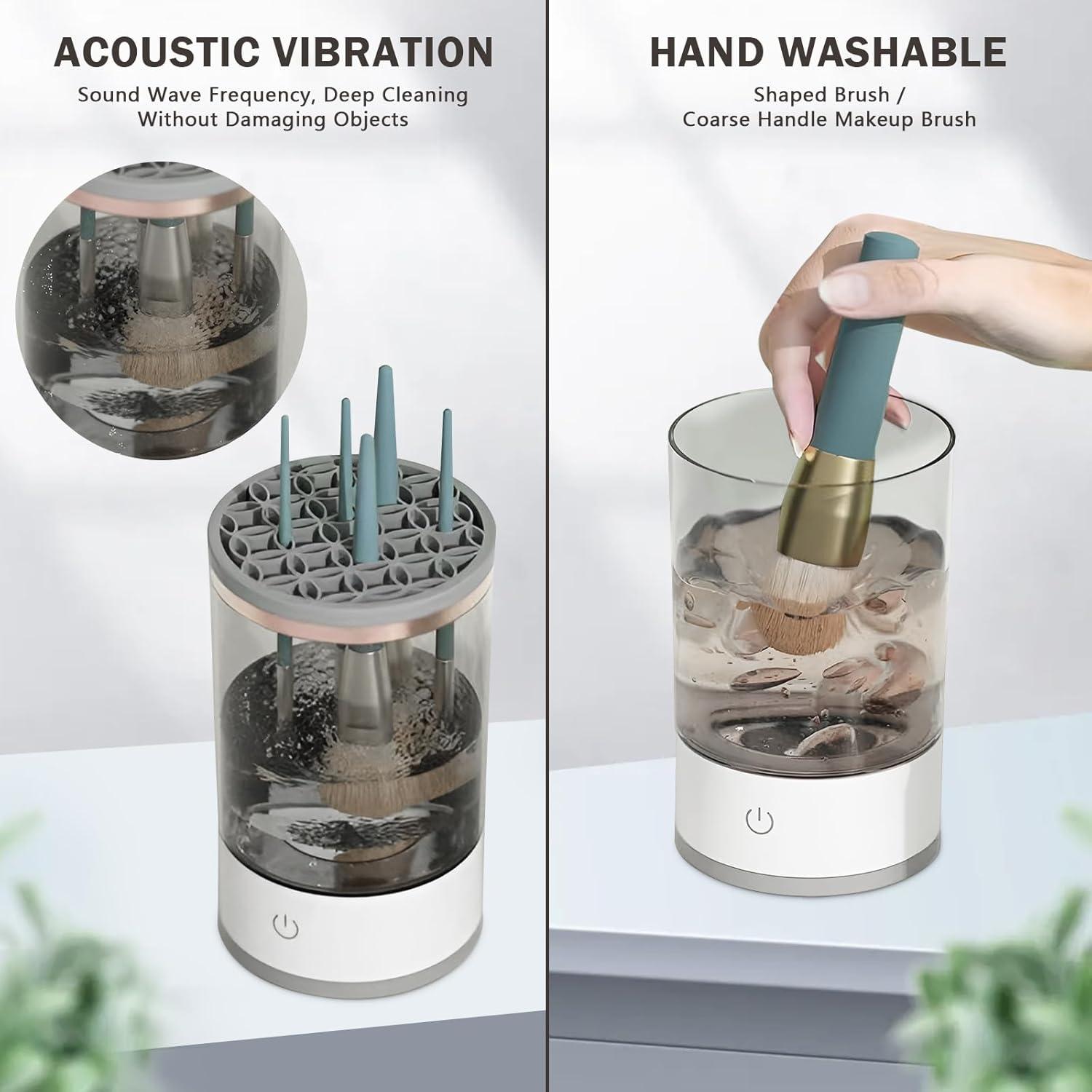 ACOUSTIC VIBRATION

Sound Wave Frequency, Deep Cleaning Without Damaging Objects

HAND WASHABLE

Shaped Brush / Coarse Handle Makeup Brush