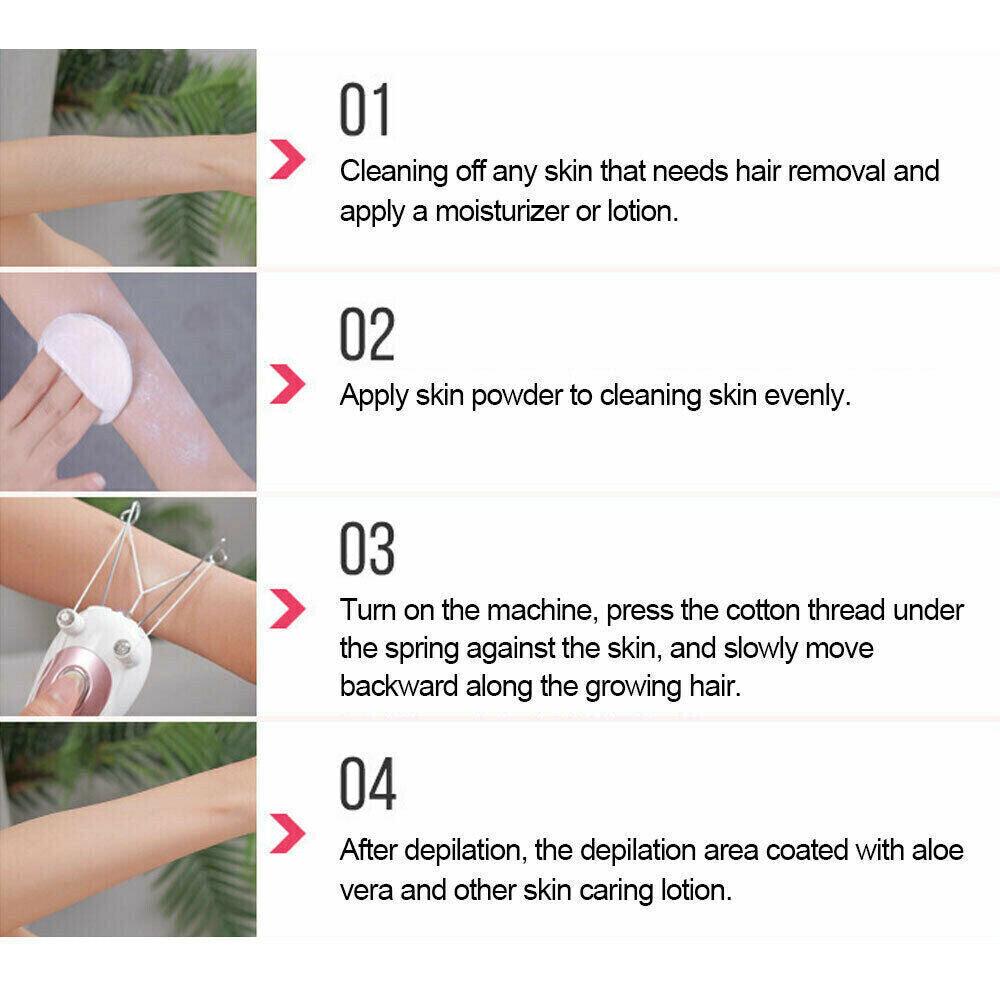 01

Cleaning off any skin that needs hair removal and apply a moisturizer or lotion.

02

Apply skin powder to cleaning skin evenly.

03

Turn on the machine, press the cotton thread under the spring against the skin, and slowly move backward along the growing hair.

04

After depilation, the depilation area coated with aloe vera and other skin caring lotion.