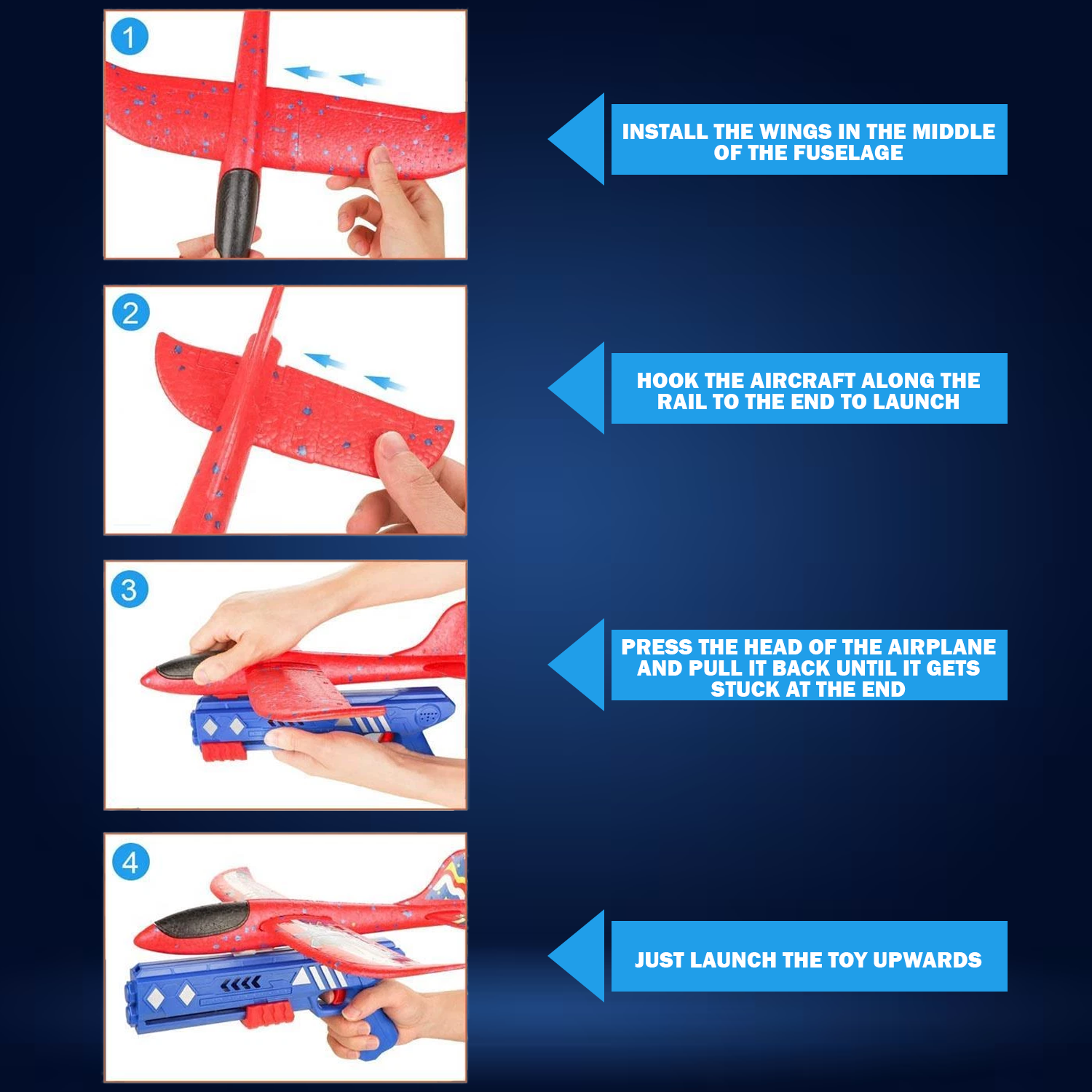 1

INSTALL THE WINGS IN THE MIDDLE OF THE FUSELAGE

2

HOOK THE AIRCRAFT ALONG THE RAIL TO THE END TO LAUNCH

3

PRESS THE HEAD OF THE AIRPLANE AND PULL IT BACK UNTIL IT GETS STUCK AT THE END

4

JUST LAUNCH THE TOY UPWARDS