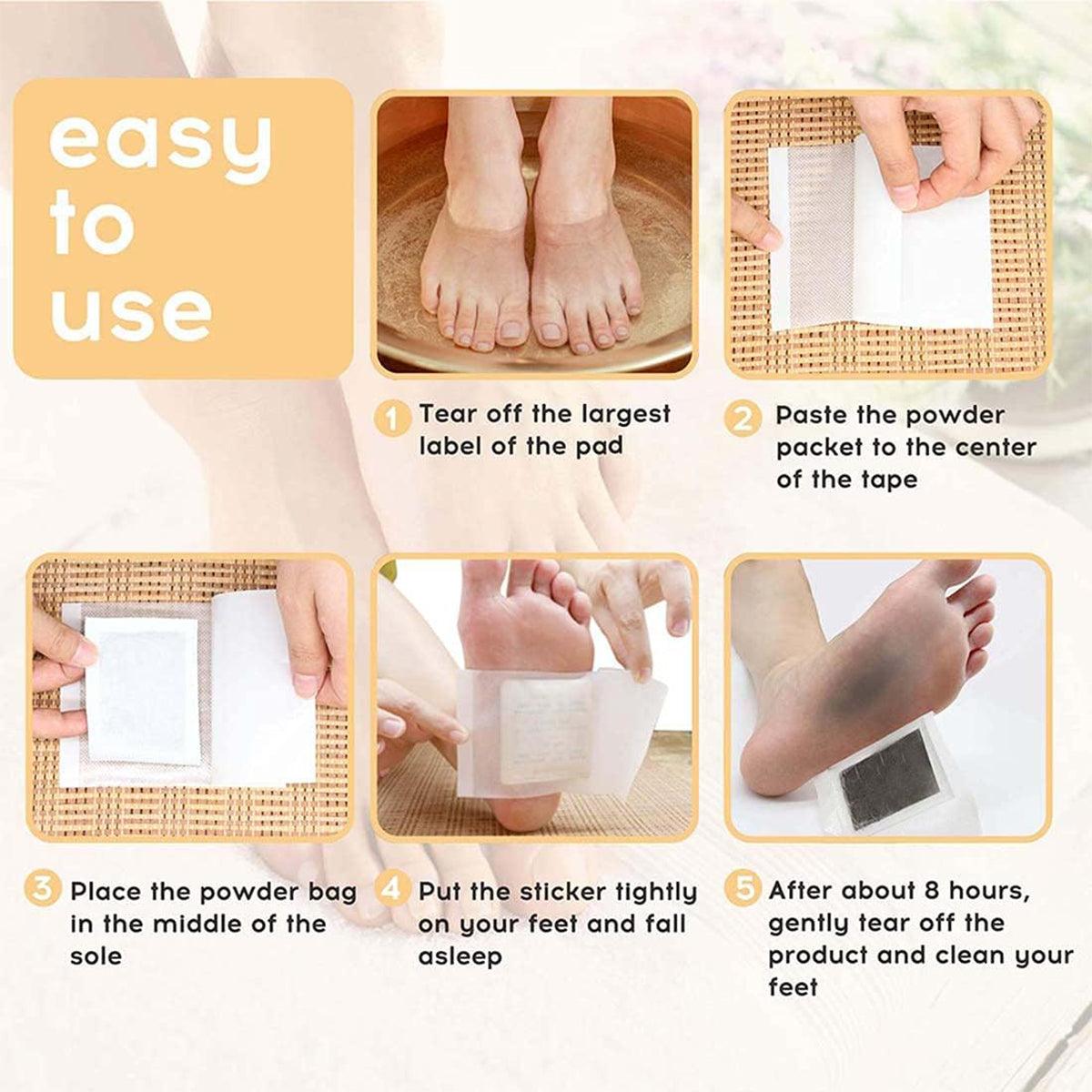 easy to use

1 Tear off the largest label of the pad

2 Paste the powder packet to the center of the tape

3 Place the powder bag in the middle of the sole

4 Put the sticker tightly on your feet and fall asleep

5 After about 8 hours, gently tear off the product and clean your feet