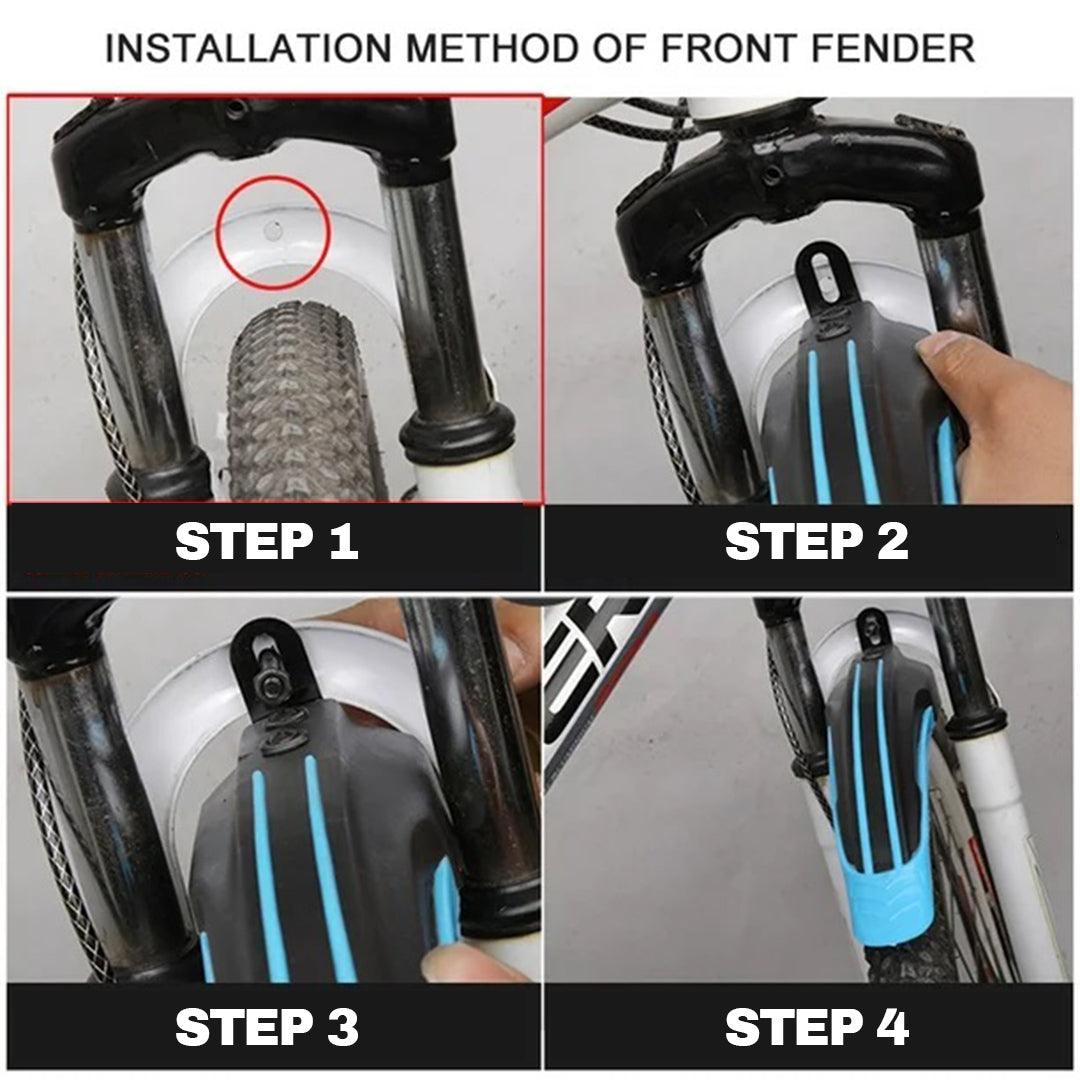 INSTALLATION METHOD OF FRONT FENDER

STEP 1

STEP 2

STEP 3

STEP 4