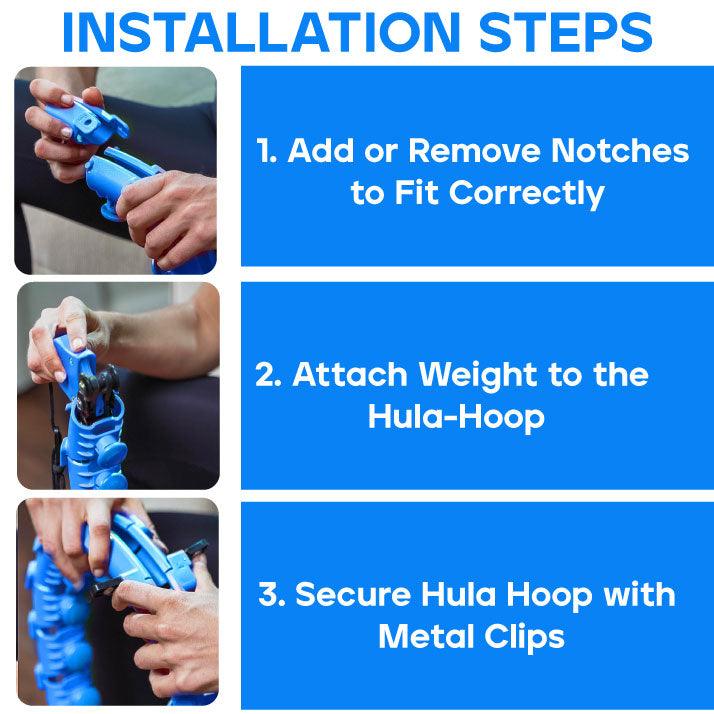 INSTALLATION STEPS

1. Add or Remove Notches to Fit Correctly

2. Attach Weight to the Hula-Hoop

3. Secure Hula Hoop with Metal Clips