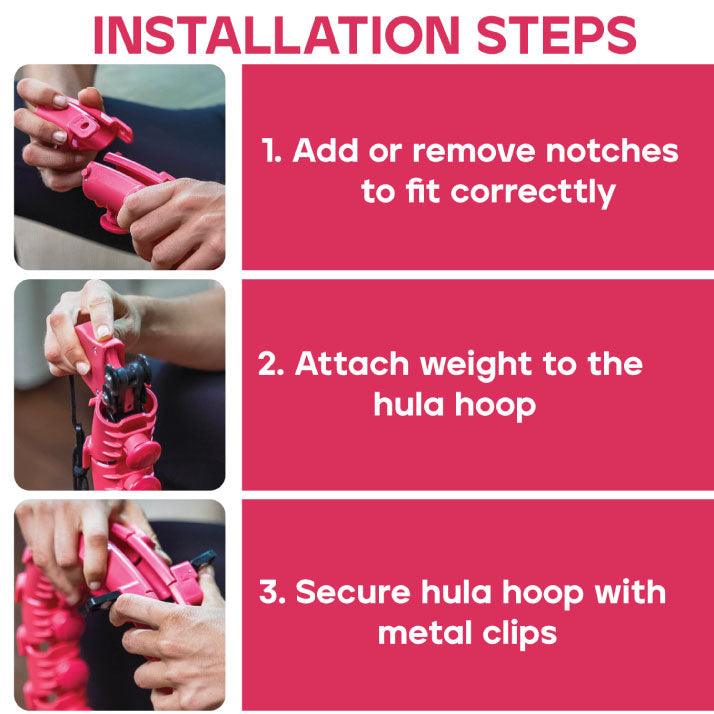 INSTALLATION STEPS

1. Add or remove notches to fit correcttly

2. Attach weight to the hula hoop

3. Secure hula hoop with metal clips