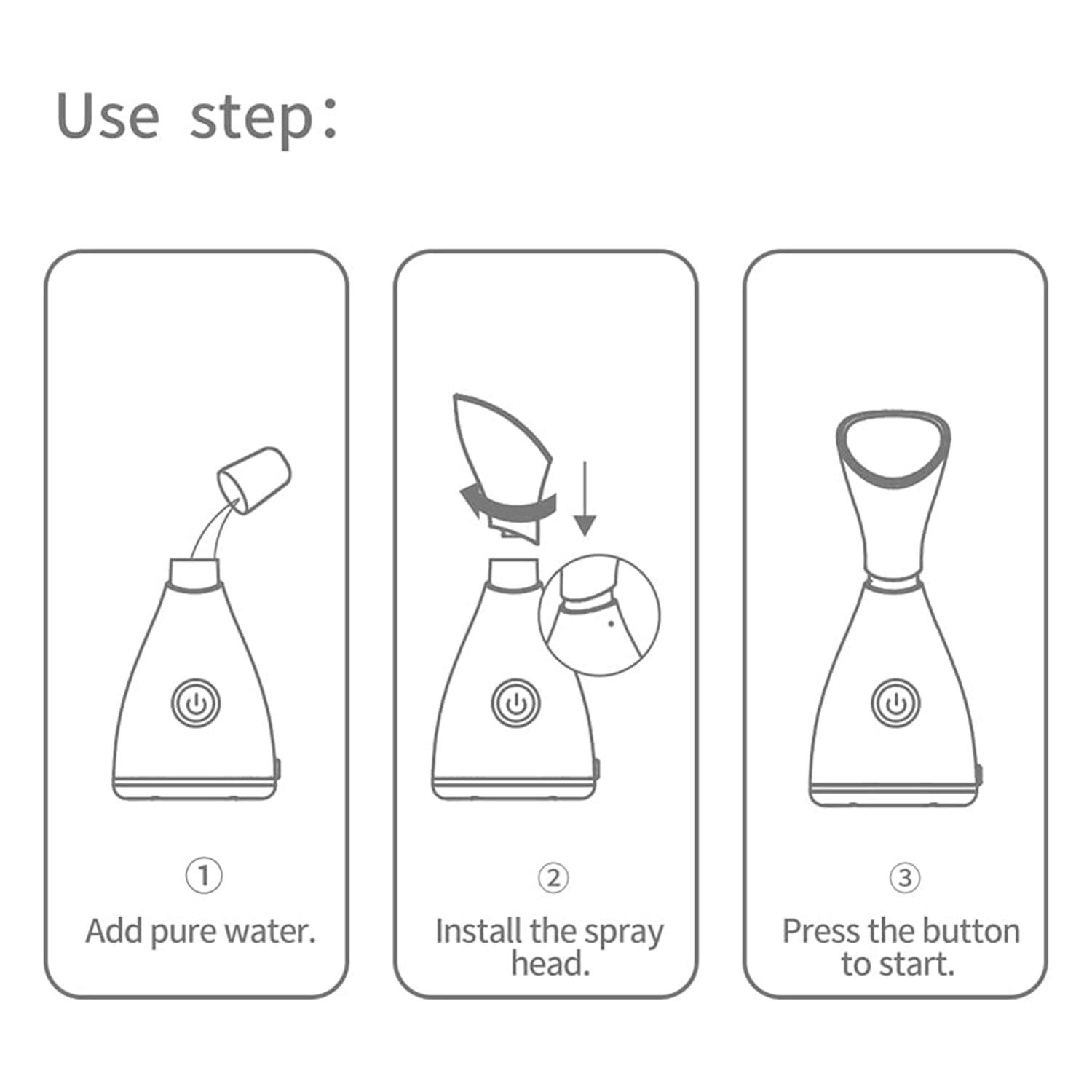 Use step:

①
Add pure water.

②
Install the spray head.

③
Press the button to start.