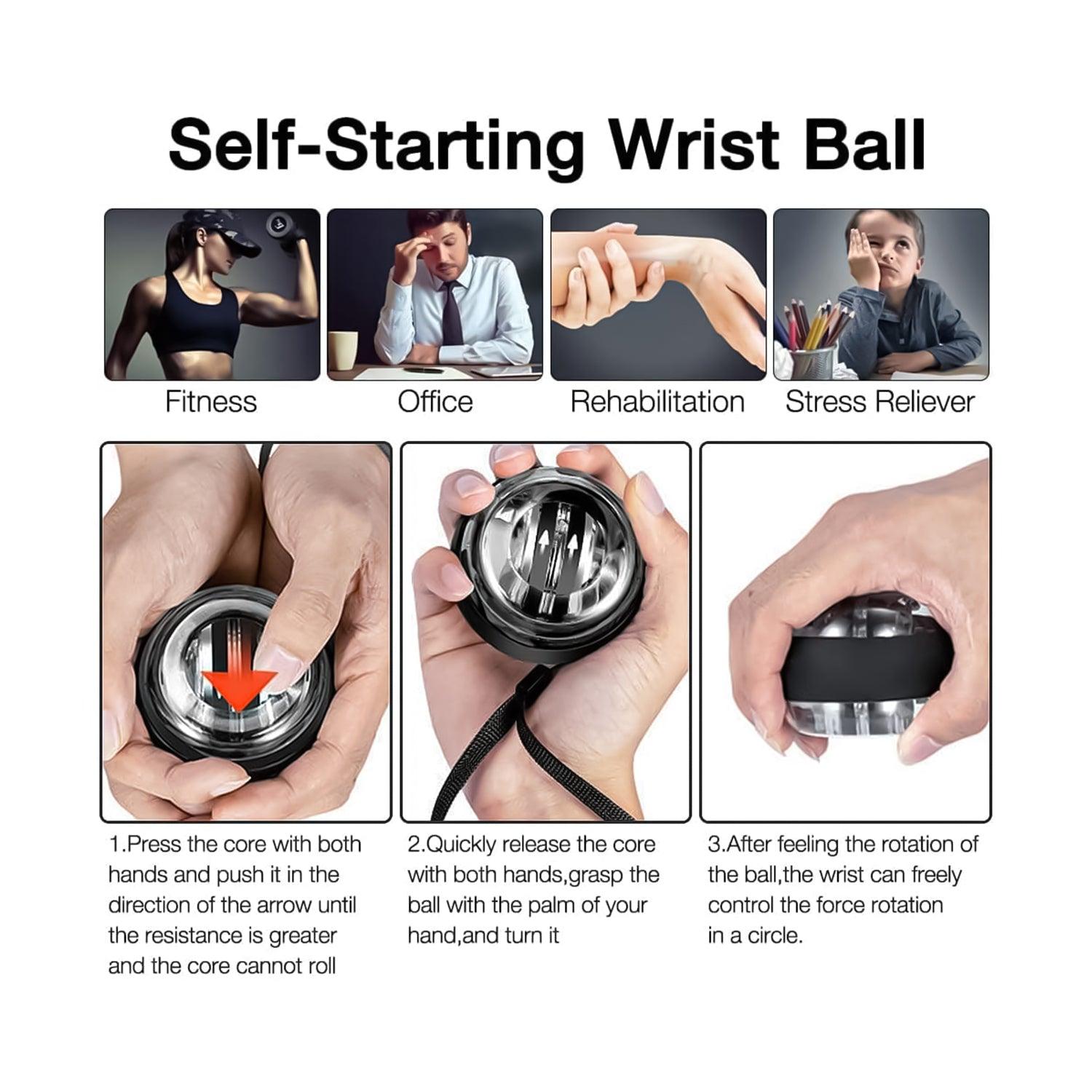 Self-Starting Wrist Ball

Fitness

Office

Rehabilitation

Stress Reliever

1.Press the core with both hands and push it in the direction of the arrow until the resistance is greater and the core cannot roll

2.Quickly release the core with both hands,grasp the ball with the palm of your hand,and turn it

3.After feeling the rotation of the ball,the wrist can freely control the force rotation in a circle.