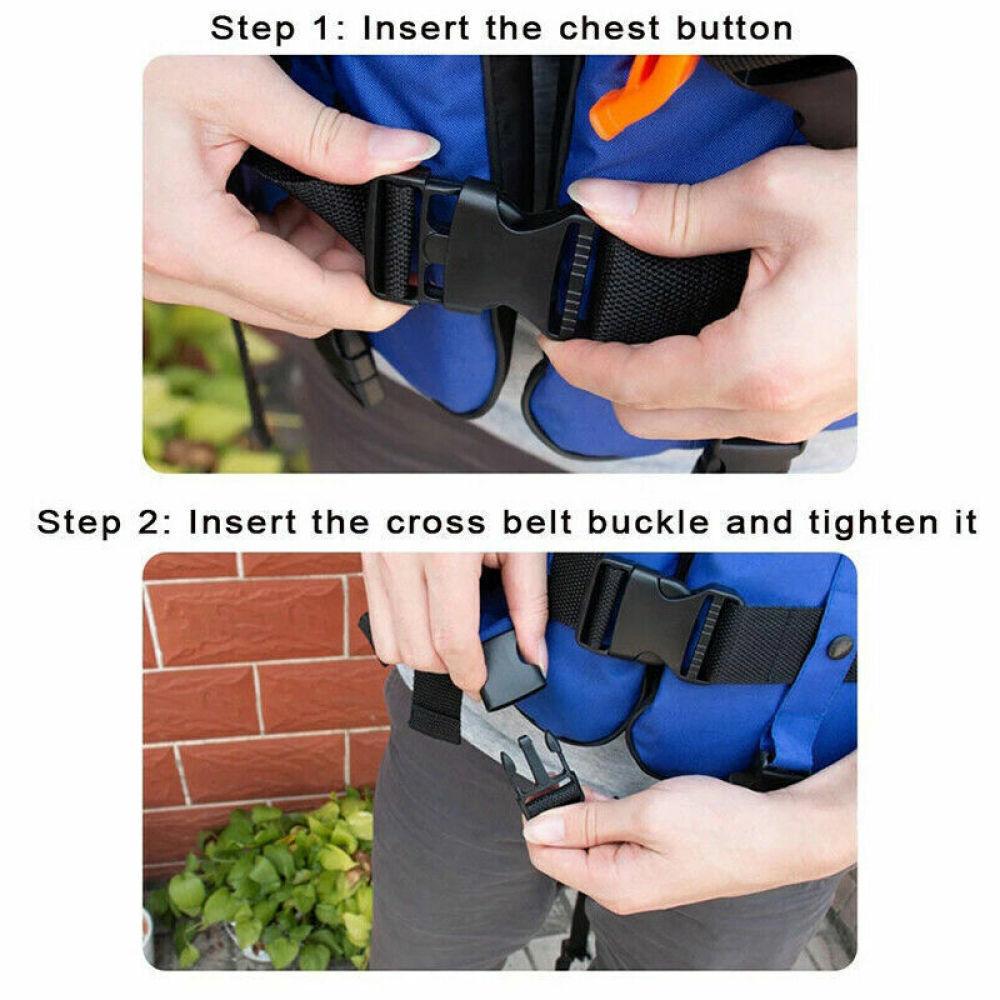 Step 1: Insert the chest button

Step 2: Insert the cross belt buckle and tighten it