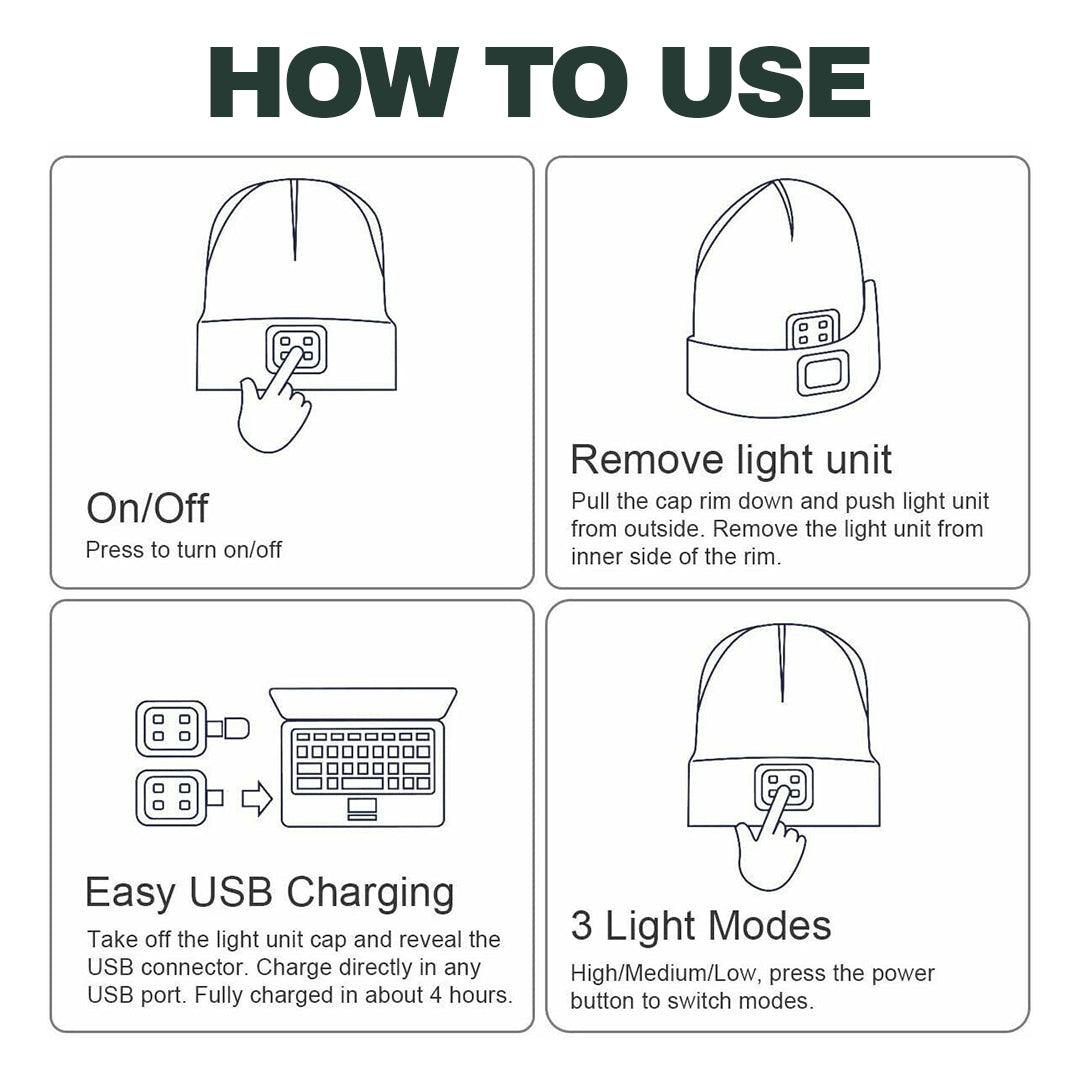 HOW TO USE

On/Off
Press to turn on/off

Remove light unit
Pull the cap rim down and push light unit from outside. Remove the light unit from inner side of the rim.

Easy USB Charging
Take off the light unit cap and reveal the USB connector. Charge directly in any USB port. Fully charged in about 4 hours.

3 Light Modes
High/Medium/Low, press the power button to switch modes.