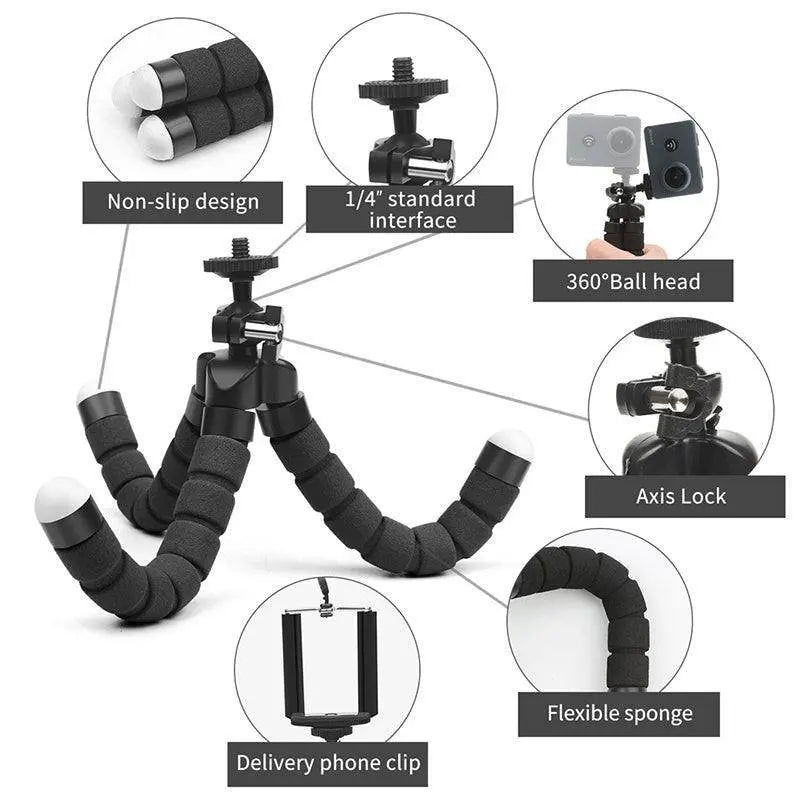 Non-slip design

1/4" standard interface

360°Ball head

Axis Lock

Flexible sponge

Delivery phone clip