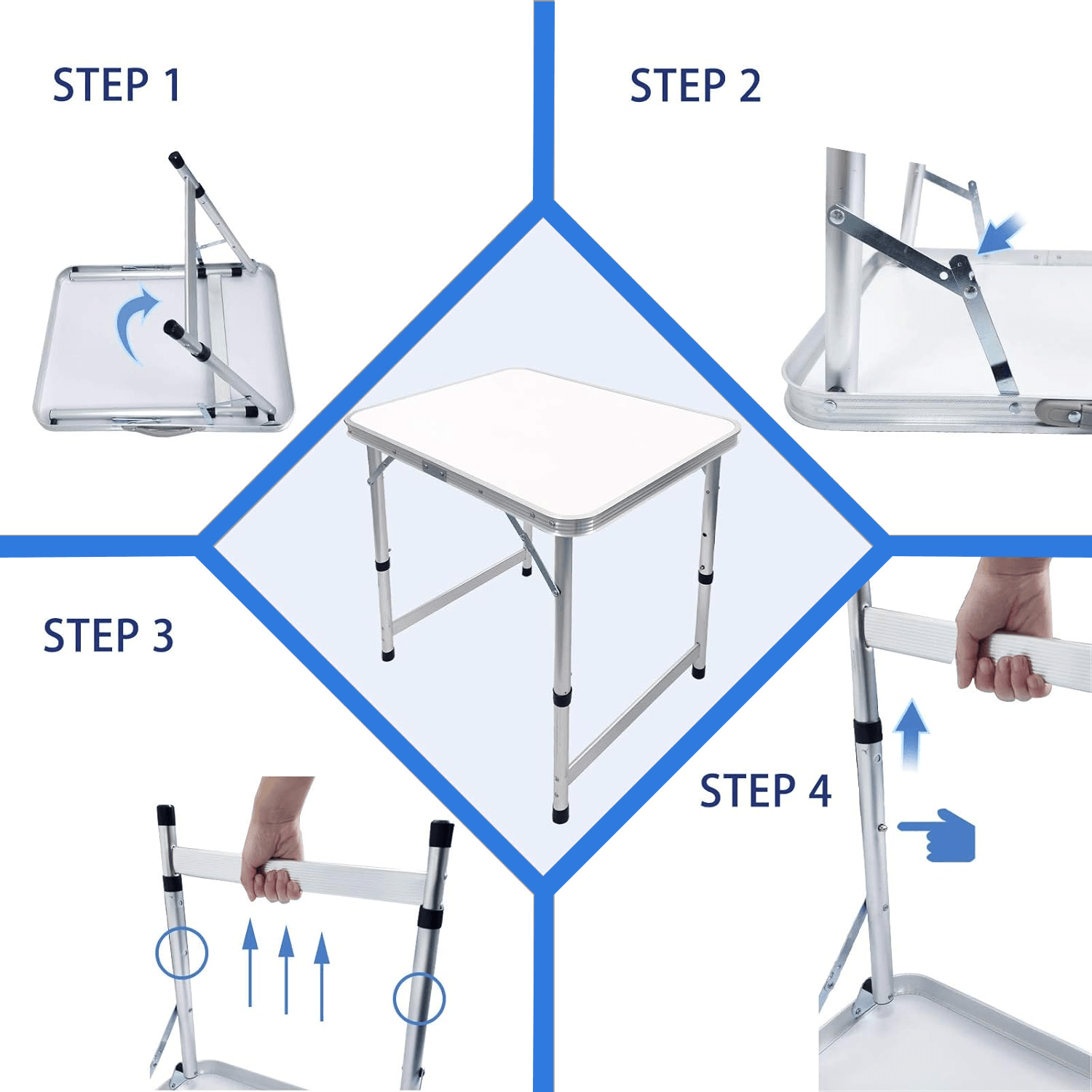 STEP 1

STEP 2

STEP 3

STEP 4