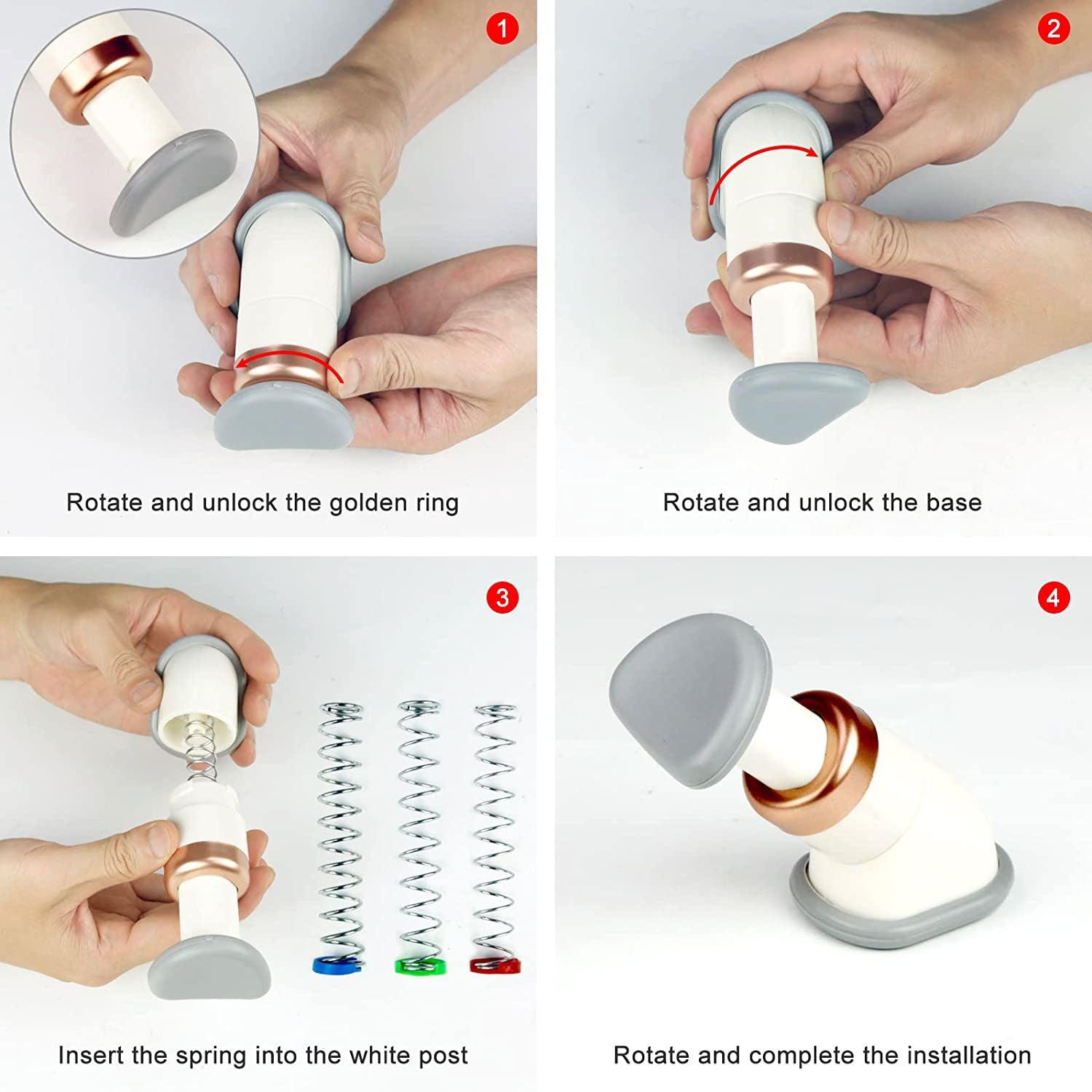 1

Rotate and unlock the golden ring

2

Rotate and unlock the base

3

Insert the spring into the white post

4

Rotate and complete the installation