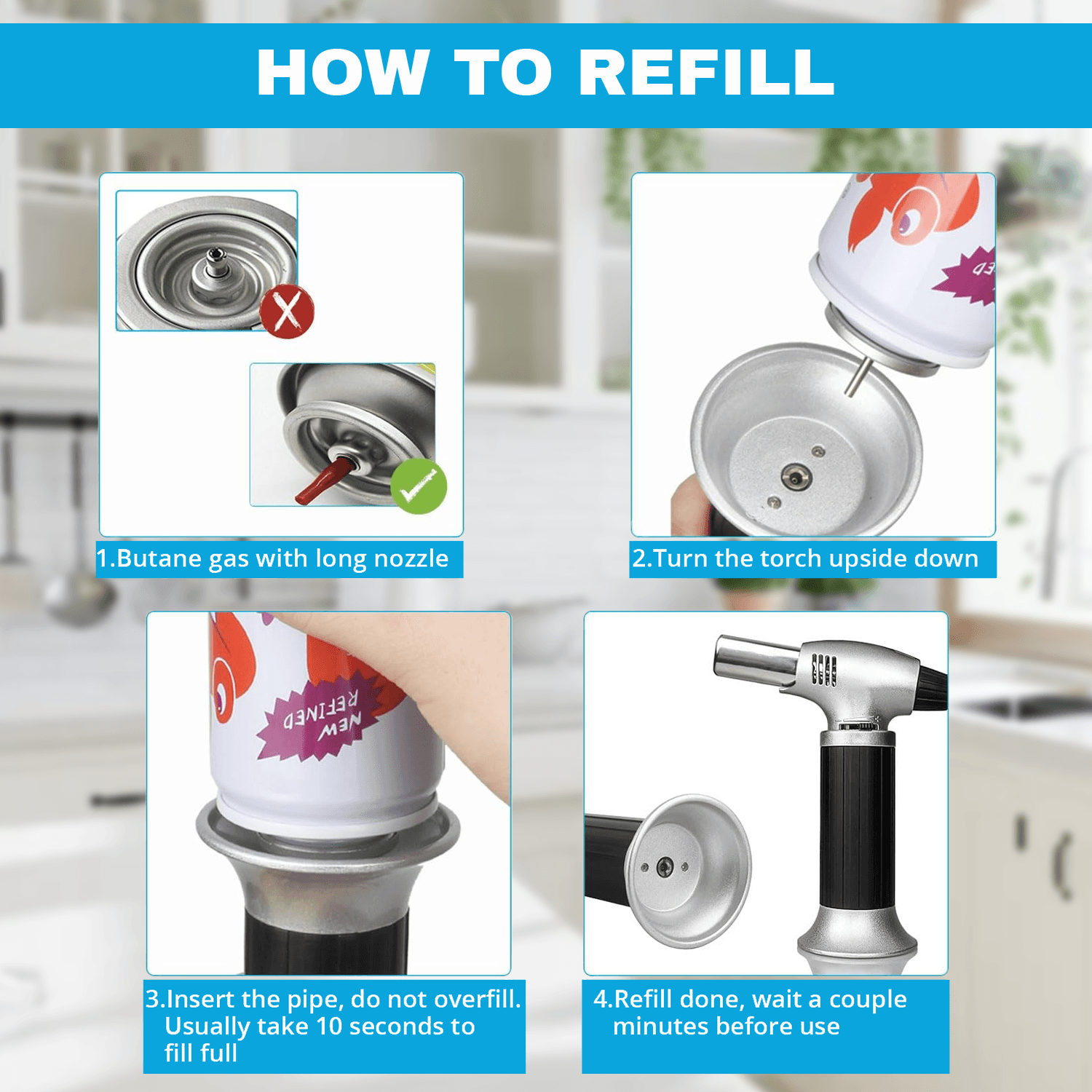 HOW TO REFILL

1.Butane gas with long nozzle

2.Turn the torch upside down

NEW REFINED

3.Insert the pipe, do not overfill. Usually take 10 seconds to fill full

4.Refill done, wait a couple minutes before use