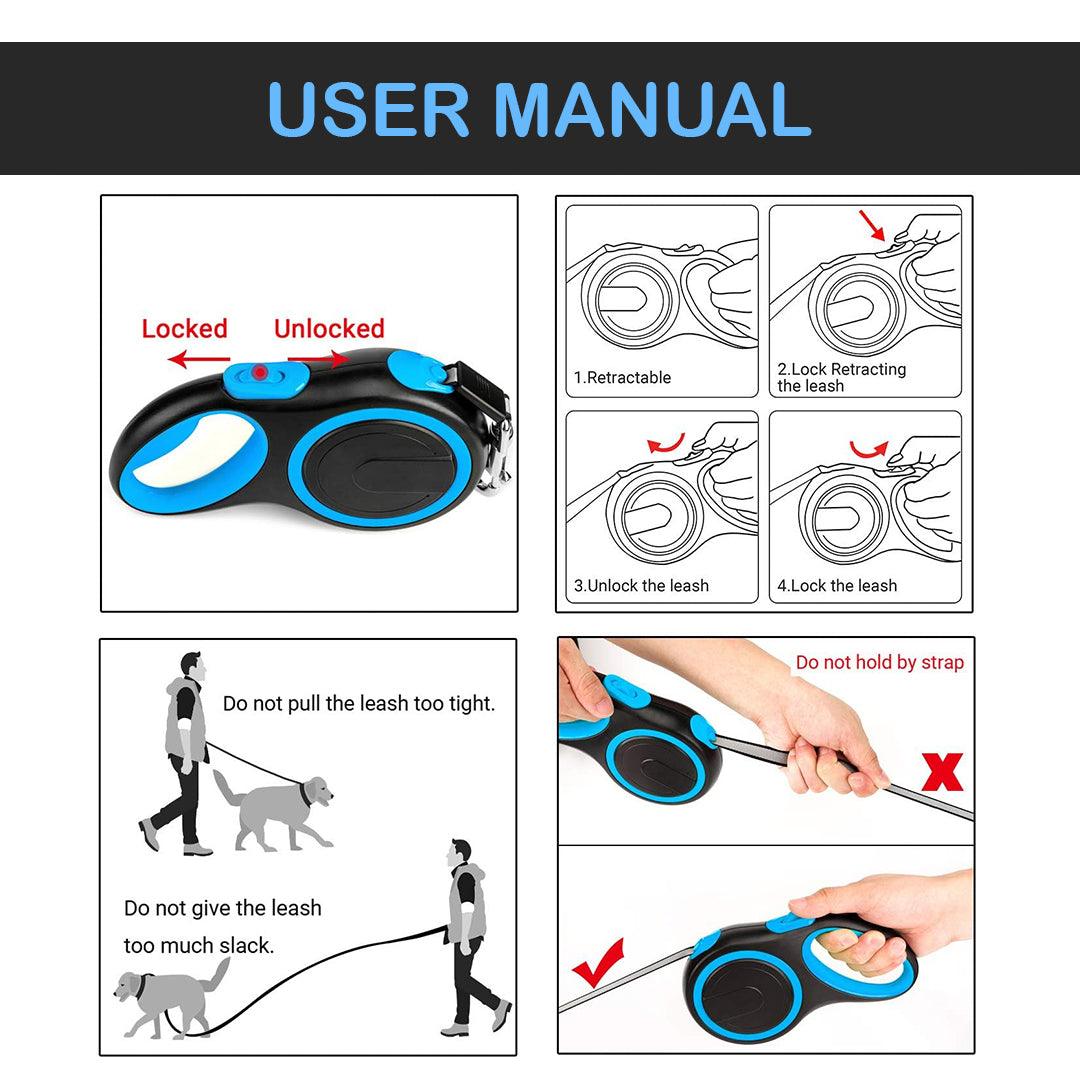 USER MANUAL

Locked Unlocked

1.Retractable

2.Lock Retracting the leash

3.Unlock the leash

4.Lock the leash

Do not pull the leash too tight.

Do not give the leash too much slack.

Do not hold by strap