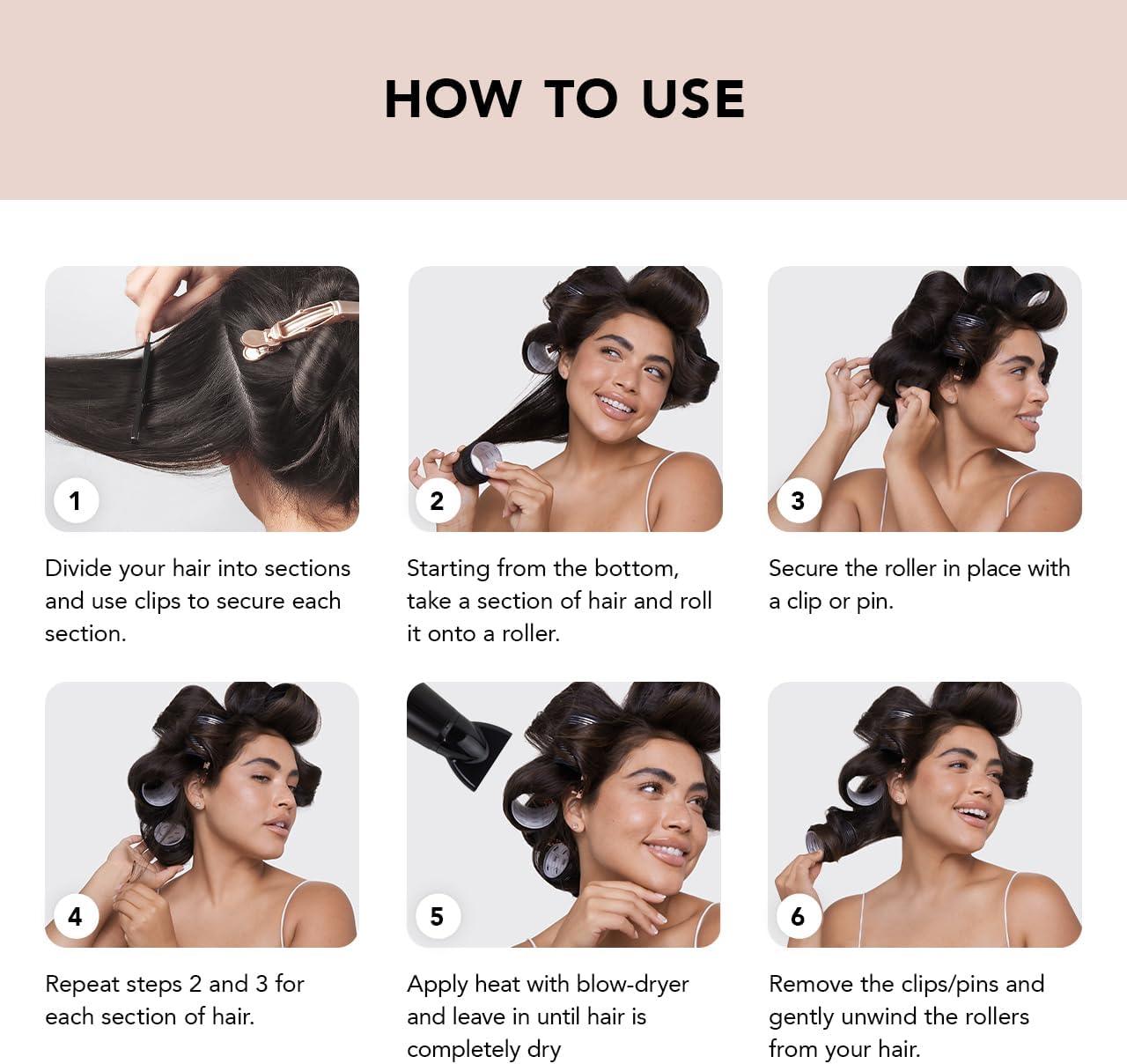 HOW TO USE

1

Divide your hair into sections and use clips to secure each section.

2

Starting from the bottom, take a section of hair and roll it onto a roller.

3

Secure the roller in place with a clip or pin.

4

Repeat steps 2 and 3 for each section of hair.

5

Apply heat with blow-dryer and leave in until hair is completely dry

6

Remove the clips/pins and gently unwind the rollers from your hair.