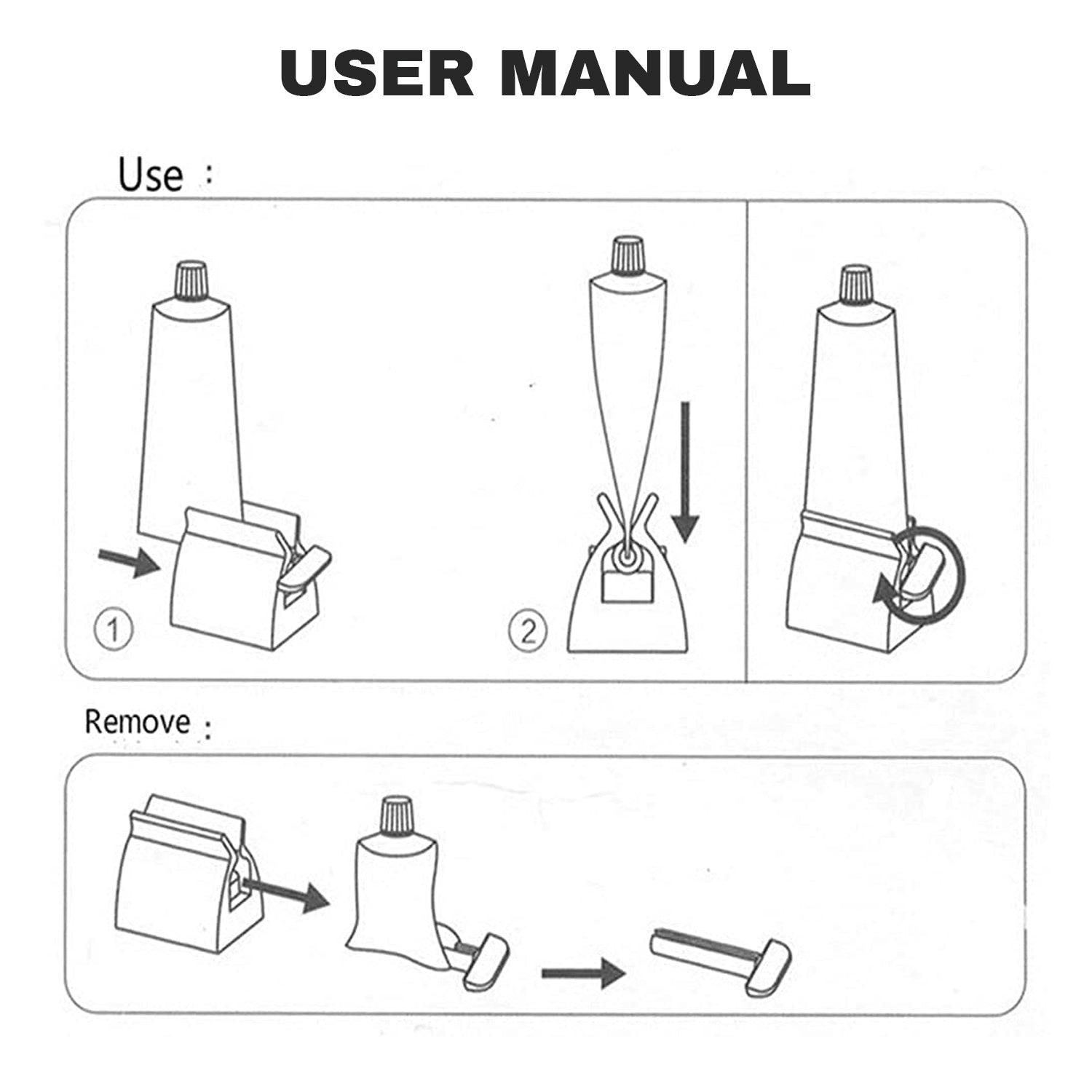 USER MANUAL

Use :

①

②

Remove :