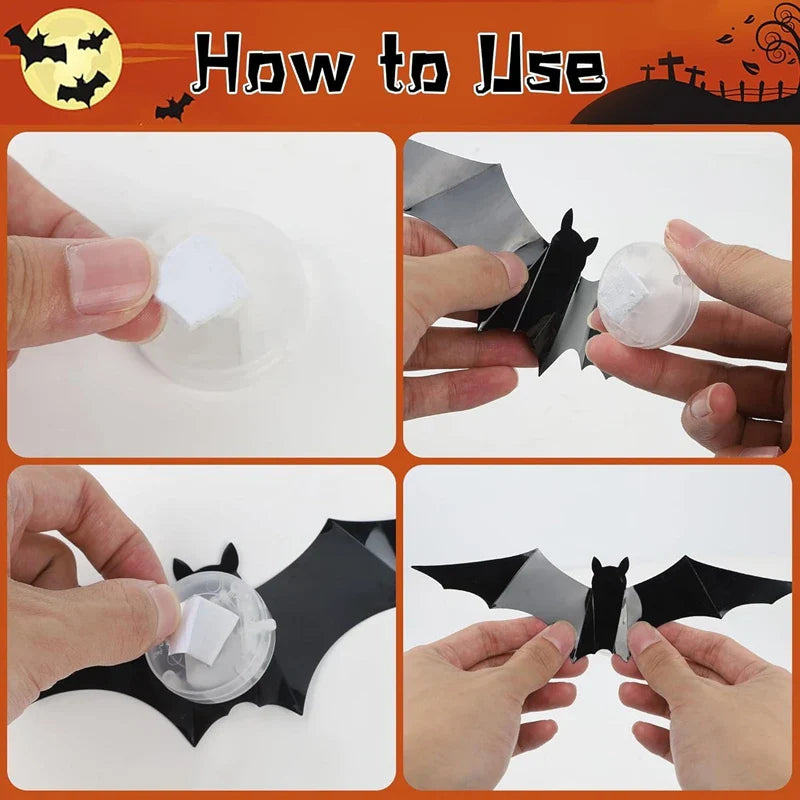 How to Use