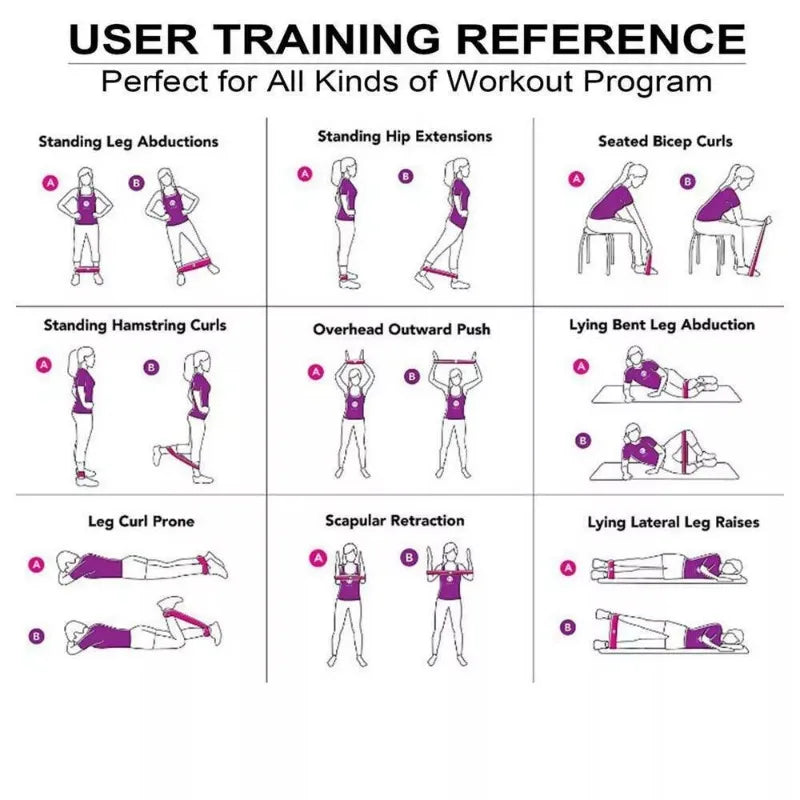 USER TRAINING REFERENCE

Perfect for All Kinds of Workout Program

Standing Leg Abductions

A B

Standing Hip Extensions

A B

Seated Bicep Curls

A B

Standing Hamstring Curls

A B

Overhead Outward Push

A B

Lying Bent Leg Abduction

A

B

Leg Curl Prone

A

B

Scapular Retraction

A B

Lying Lateral Leg Raises

A

B