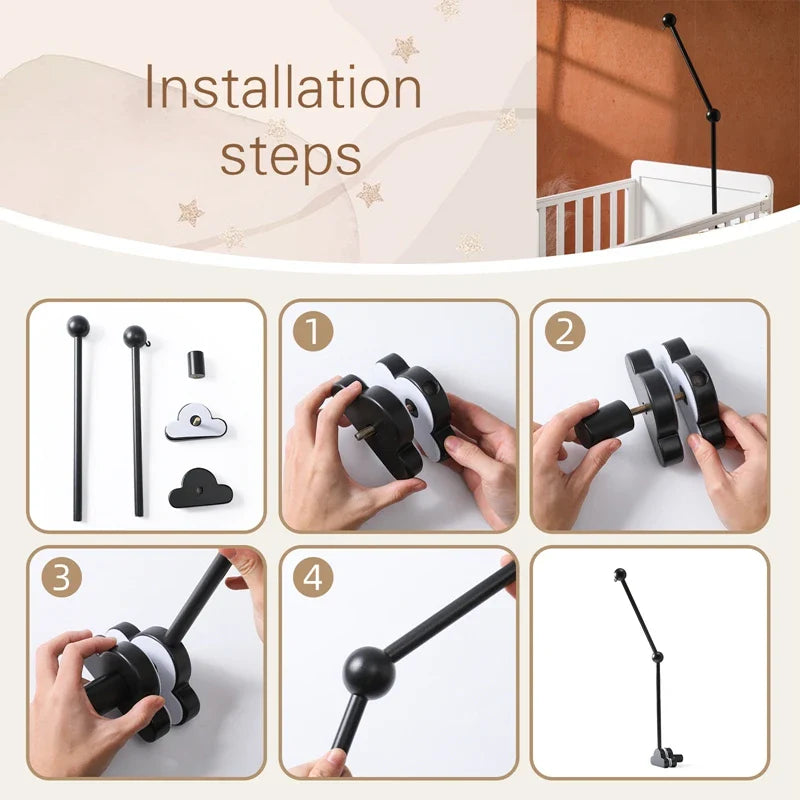 Installation steps

1

2

3

4