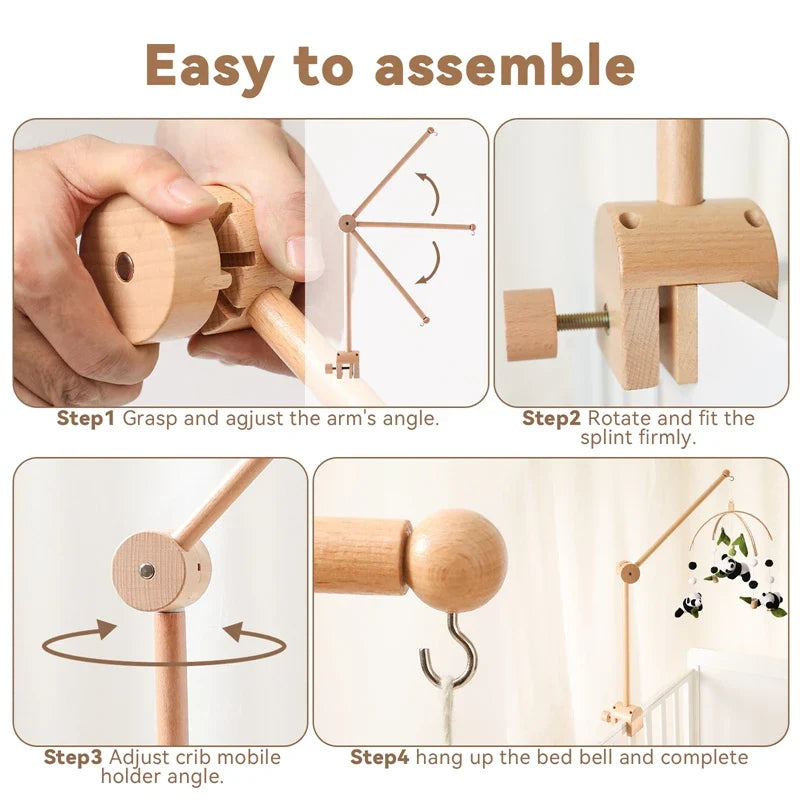 Easy to assemble

Step1 Grasp and agjust the arm's angle.

Step2 Rotate and fit the splint firmly.

Step3 Adjust crib mobile holder angle.

Step4 hang up the bed bell and complete