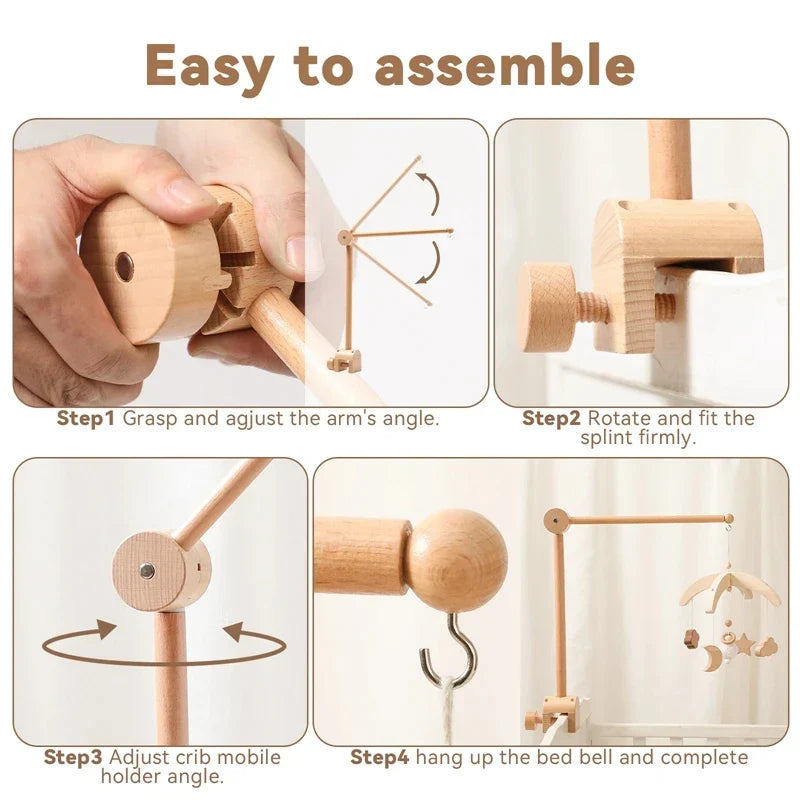 Easy to assemble

Step1 Grasp and agjust the arm's angle.

Step2 Rotate and fit the splint firmly.

Step3 Adjust crib mobile holder angle.

Step4 hang up the bed bell and complete