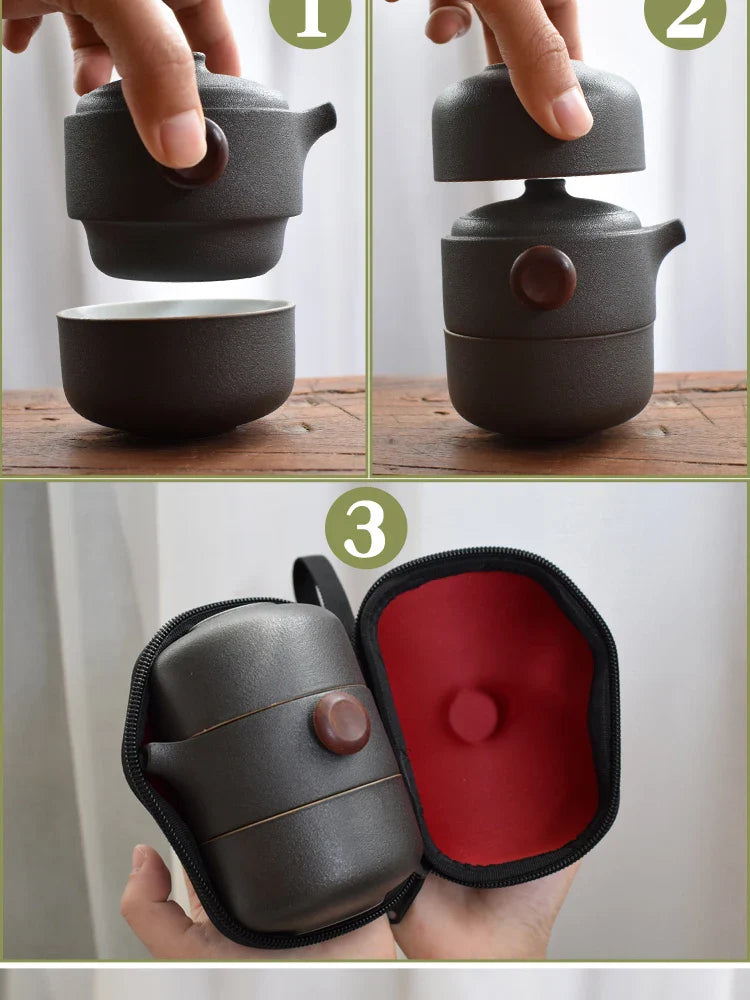 1

2

3