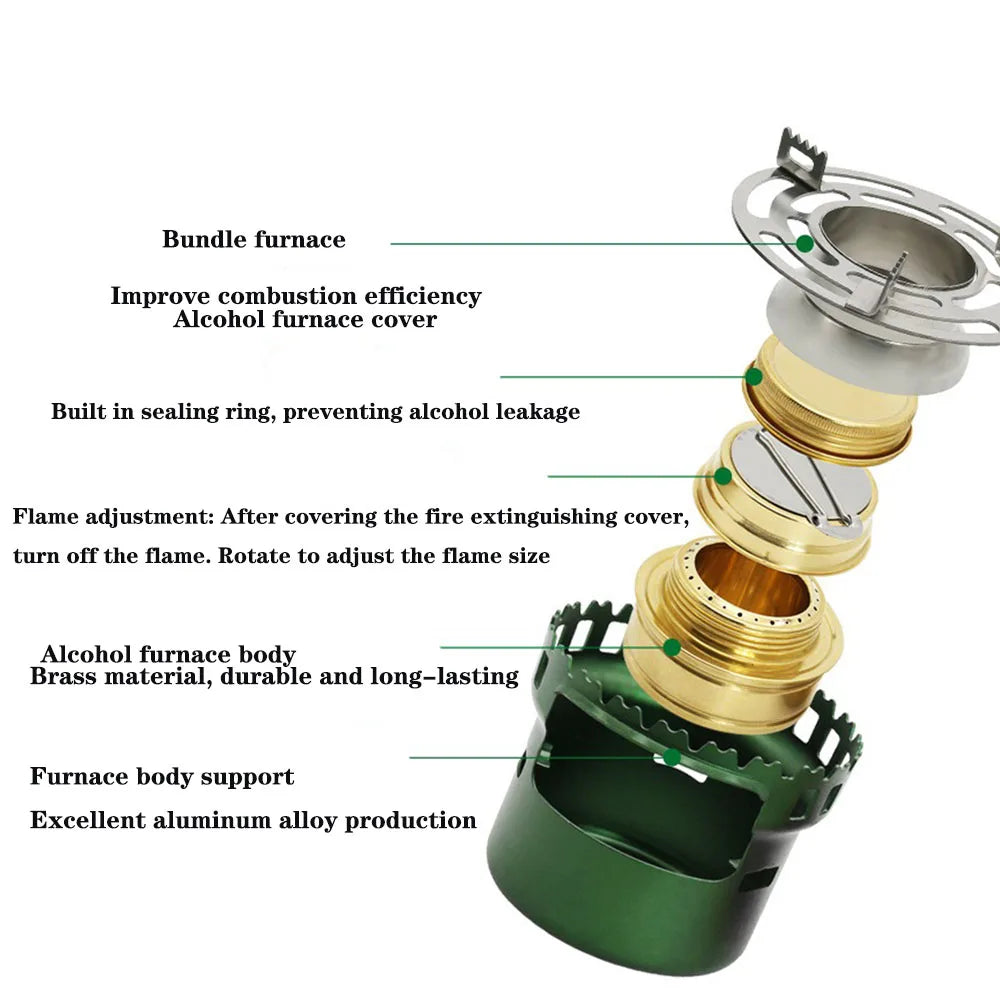 Bundle furnace

Improve combustion efficiency
Alcohol furnace cover

Built in sealing ring, preventing alcohol leakage

Flame adjustment: After covering the fire extinguishing cover, turn off the flame. Rotate to adjust the flame size

Alcohol furnace body
Brass material, durable and long-lasting

Furnace body support

Excellent aluminum alloy production