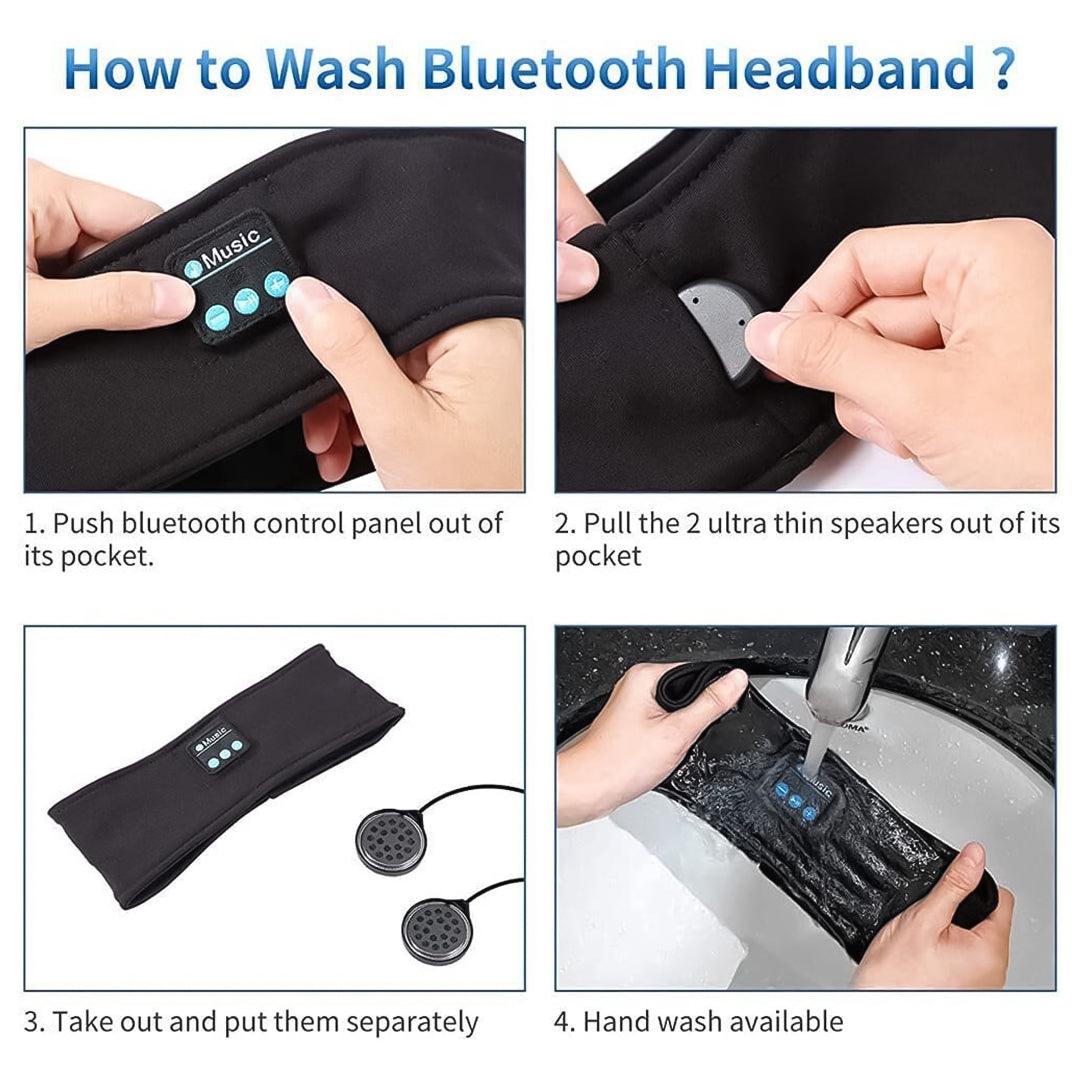 How to Wash Bluetooth Headband ?

Music

1. Push bluetooth control panel out of its pocket.

2. Pull the 2 ultra thin speakers out of its pocket

Music

3. Take out and put them separately

4. Hand wash available