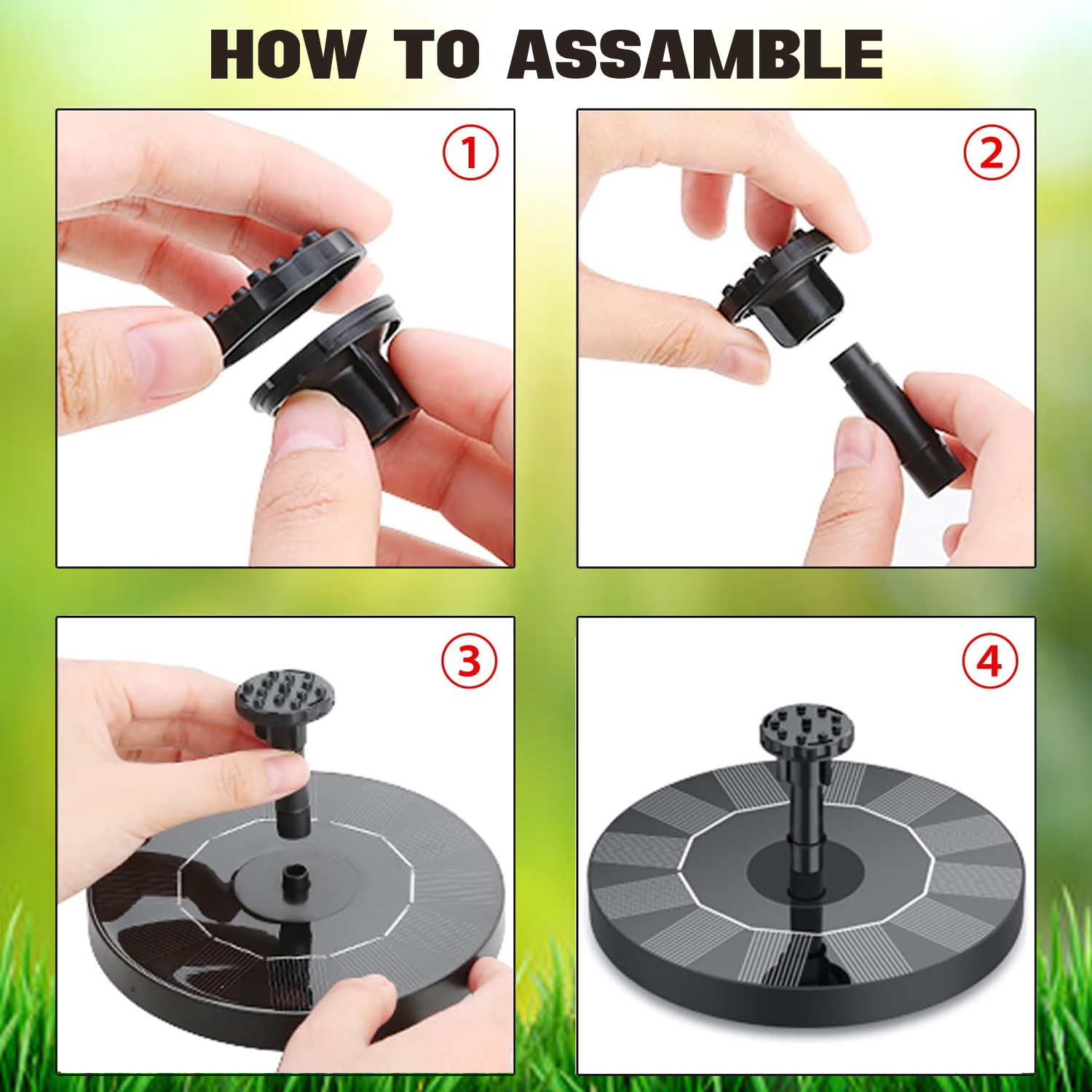 HOW TO ASSAMBLE

①

②

③

④