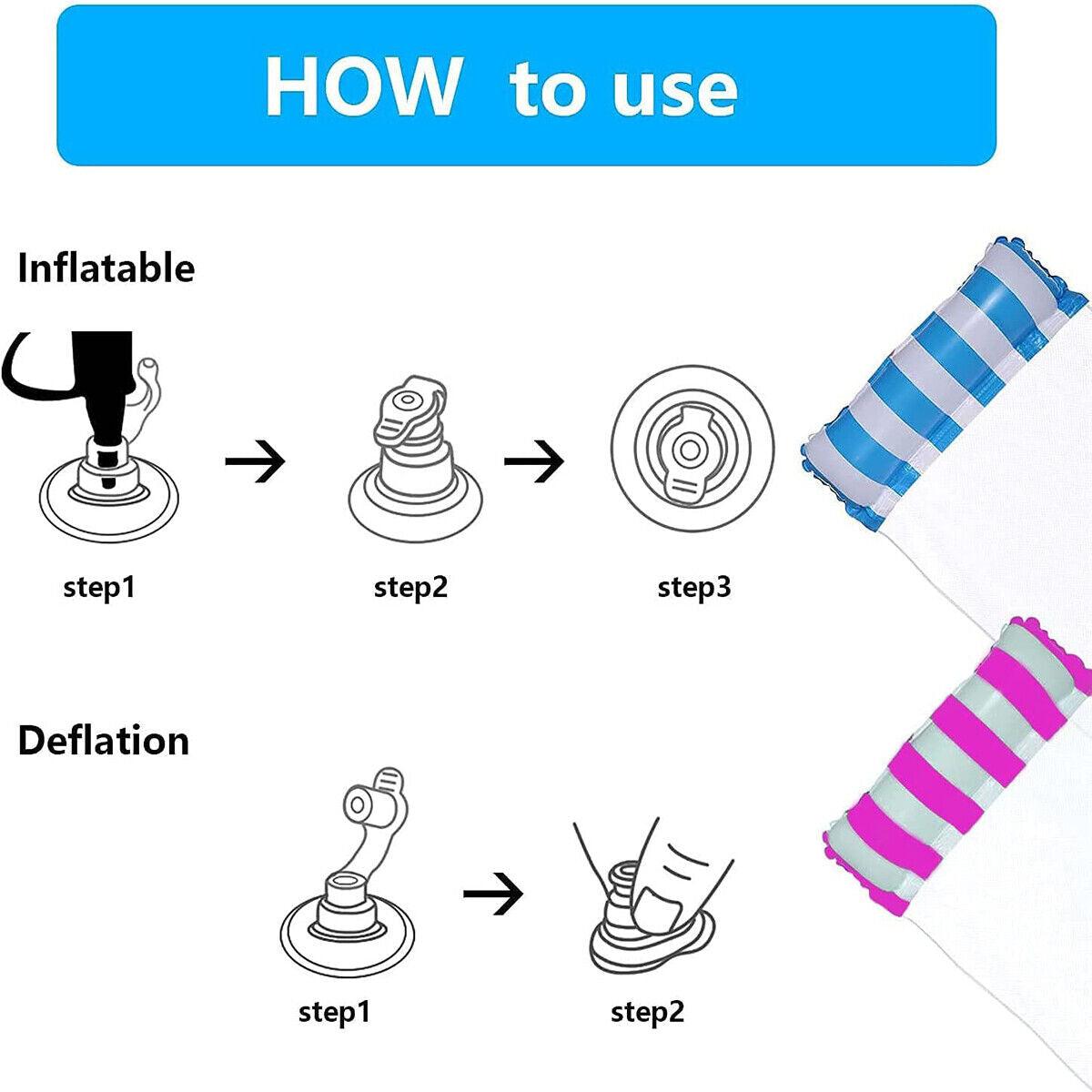 HOW to use

Inflatable

step1

step2

step3

Deflation

step1

step2