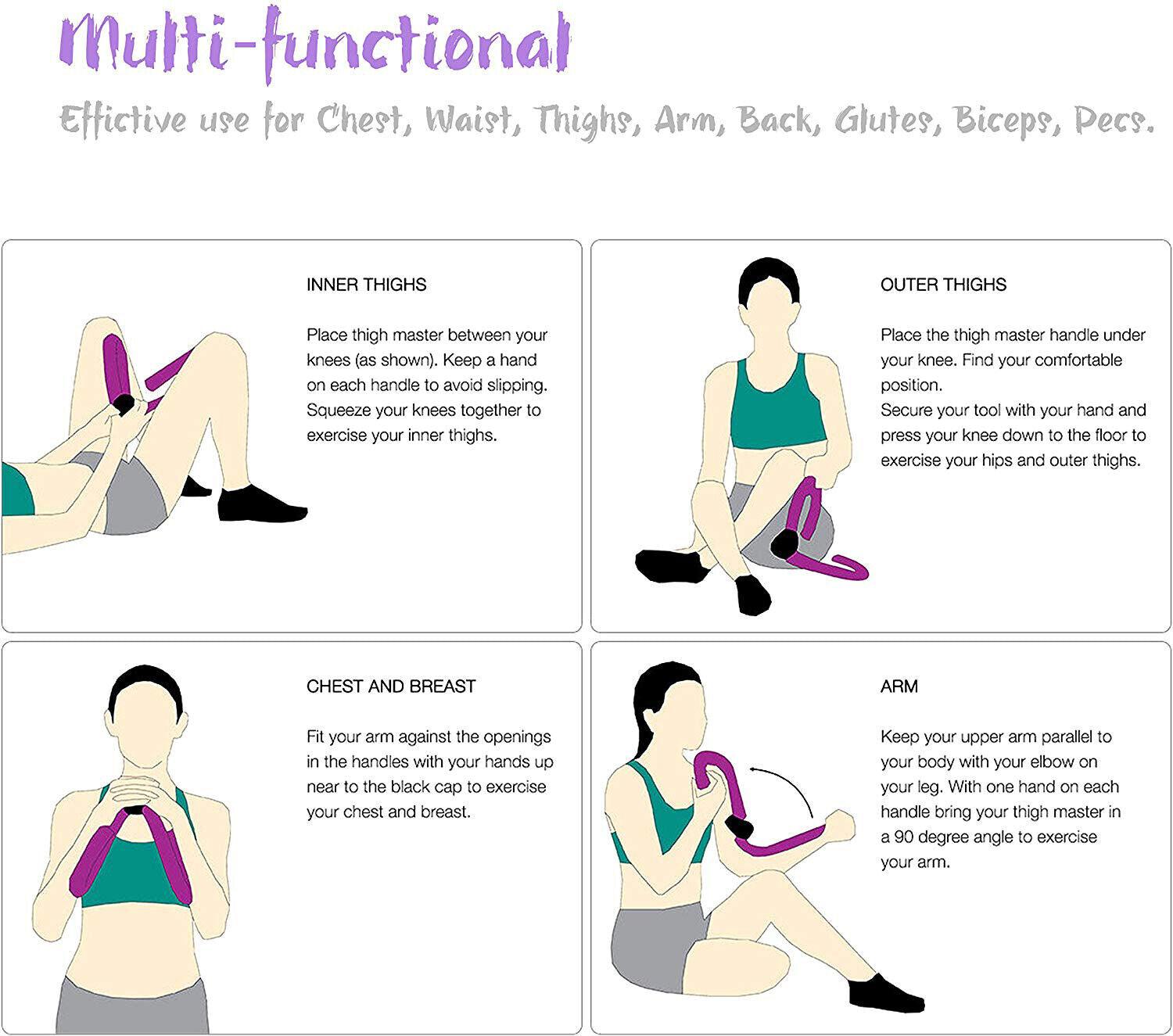 Multi-functional

Effictive use for Chest, Waist, Thighs, Arm, Back, Glutes, Biceps, Pecs.

INNER THIGHS

Place thigh master between your knees (as shown). Keep a hand on each handle to avoid slipping. Squeeze your knees together to exercise your inner thighs.

OUTER THIGHS

Place the thigh master handle under your knee. Find your comfortable position.
Secure your tool with your hand and press your knee down to the floor to exercise your hips and outer thighs.

CHEST AND BREAST

Fit your arm against the openings in the handles with your hands up near to the black cap to exercise your chest and breast.

ARM

Keep your upper arm parallel to your body with your elbow on your leg. With one hand on each handle bring your thigh master in a 90 degree angle to exercise your arm.