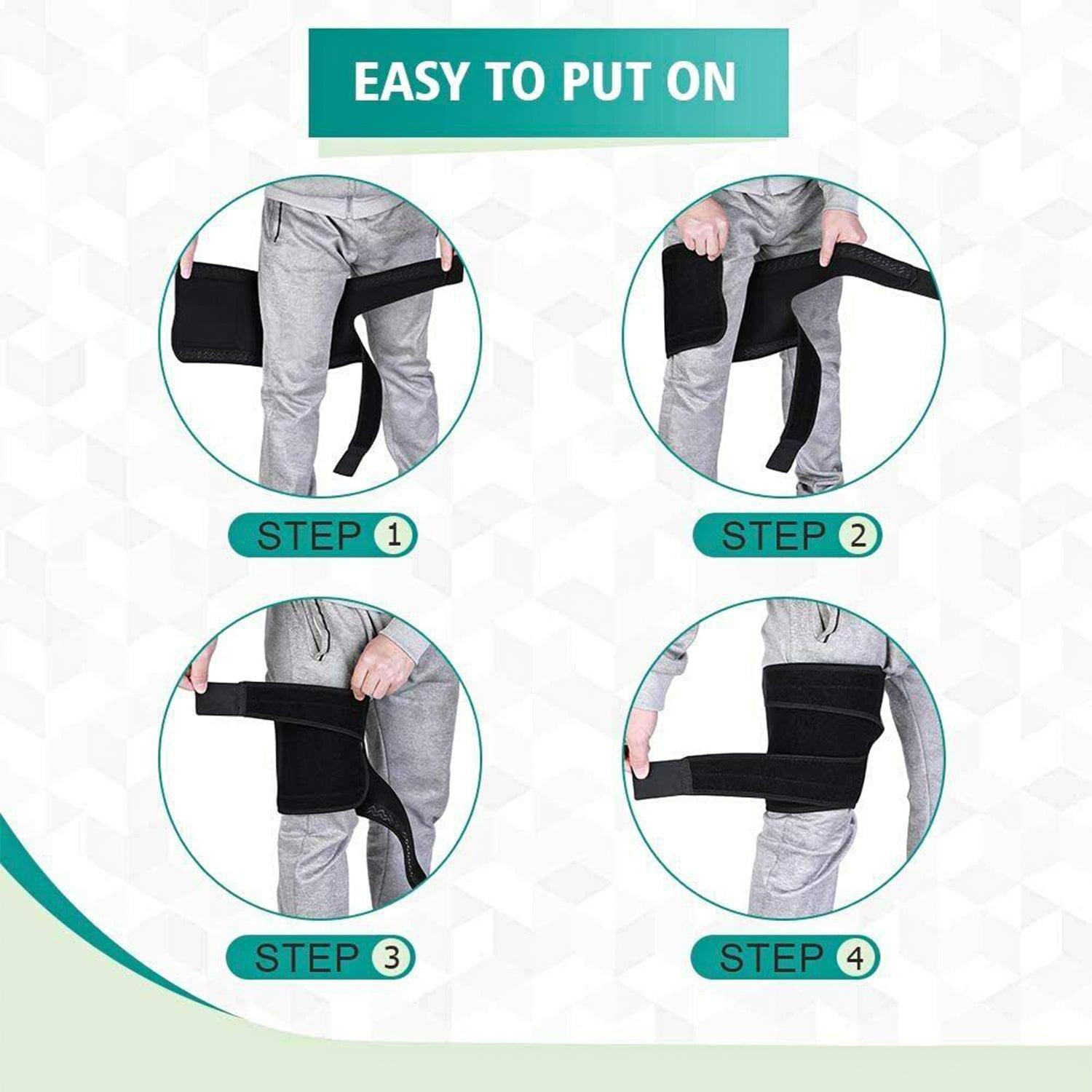 EASY TO PUT ON

STEP 1

STEP 2

STEP 3

STEP 4