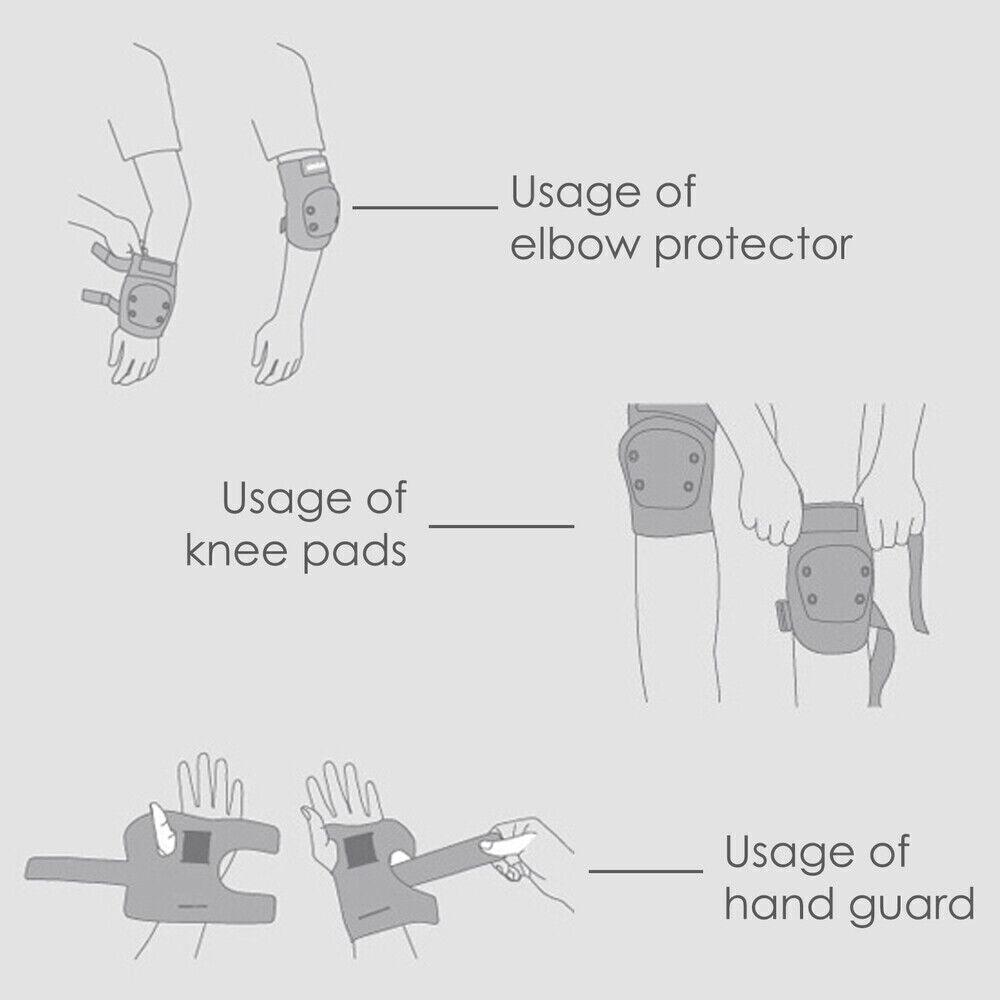 Usage of elbow protector

Usage of knee pads

Usage of hand guard