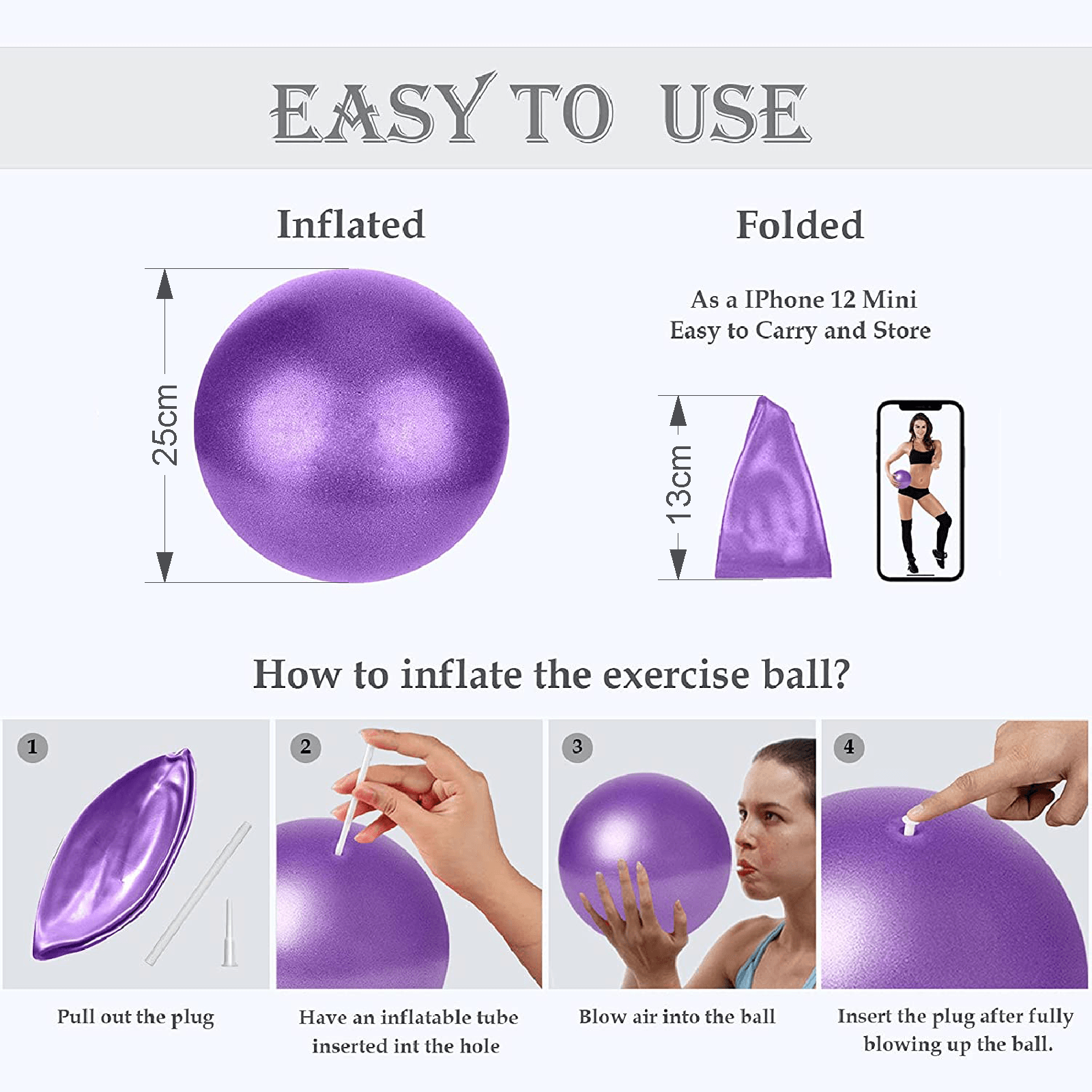 EASY TO USE

Inflated

25cm

Folded

As a IPhone 12 Mini
Easy to Carry and Store

13cm

How to inflate the exercise ball?

1

Pull out the plug

2

Have an inflatable tube inserted int the hole

3

Blow air into the ball

4

Insert the plug after fully blowing up the ball.