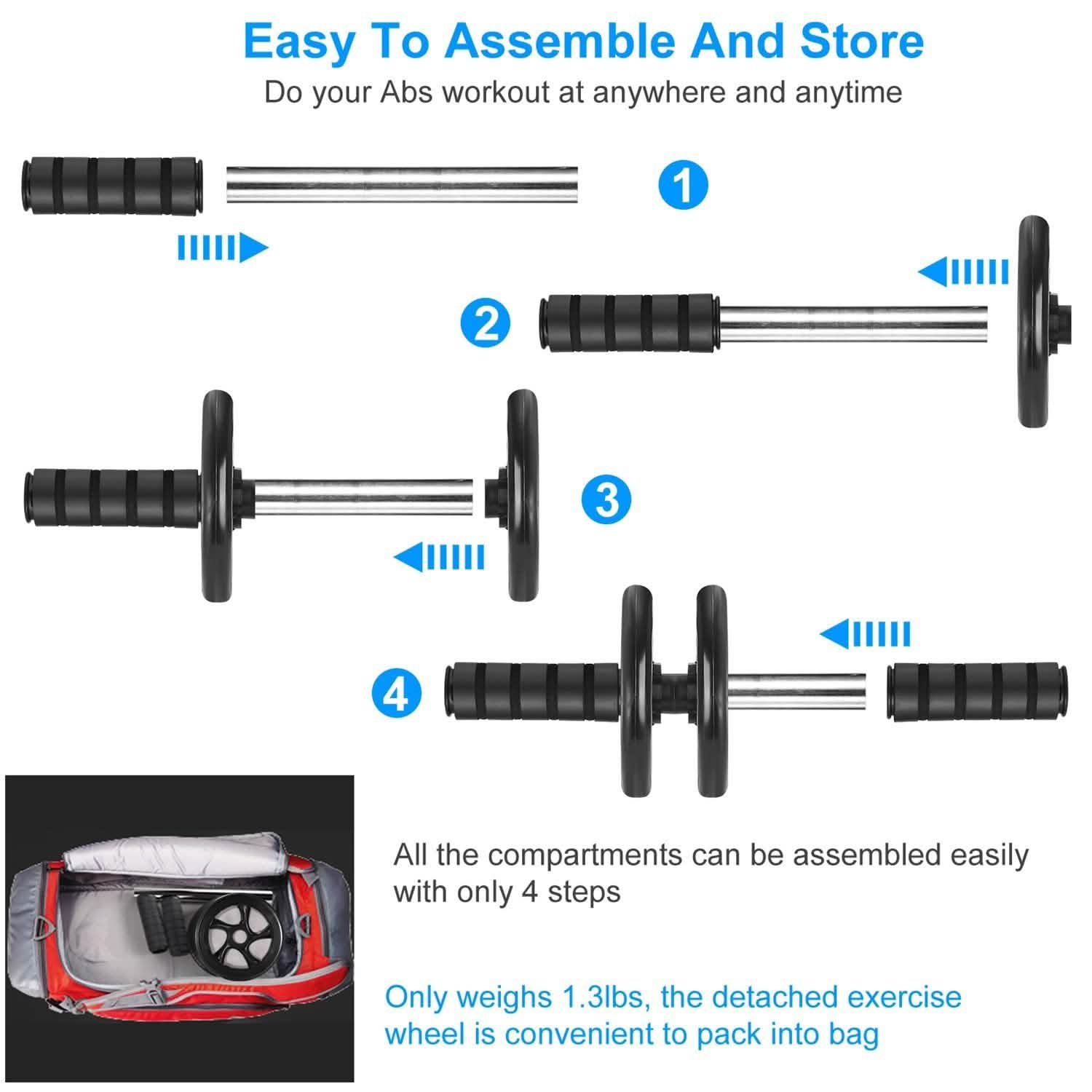 Easy To Assemble And Store

Do your Abs workout at anywhere and anytime

1

2

3

4

All the compartments can be assembled easily with only 4 steps

Only weighs 1.3lbs, the detached exercise wheel is convenient to pack into bag