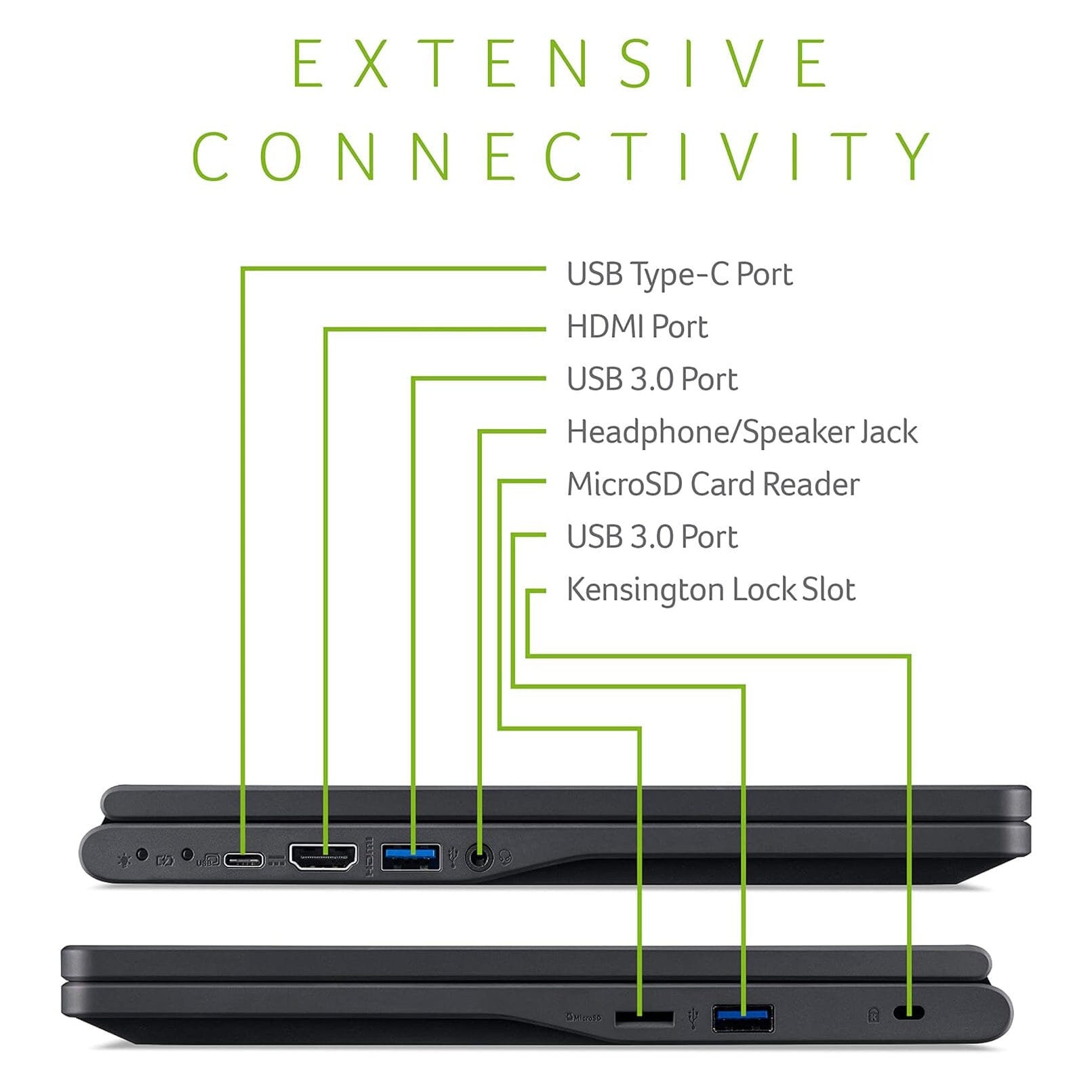 EXTENSIVE CONNECTIVITY

USB Type-C Port
HDMI Port
USB 3.0 Port
Headphone/Speaker Jack
MicroSD Card Reader
USB 3.0 Port
Kensington Lock Slot

USB

HDMI

MicroSD