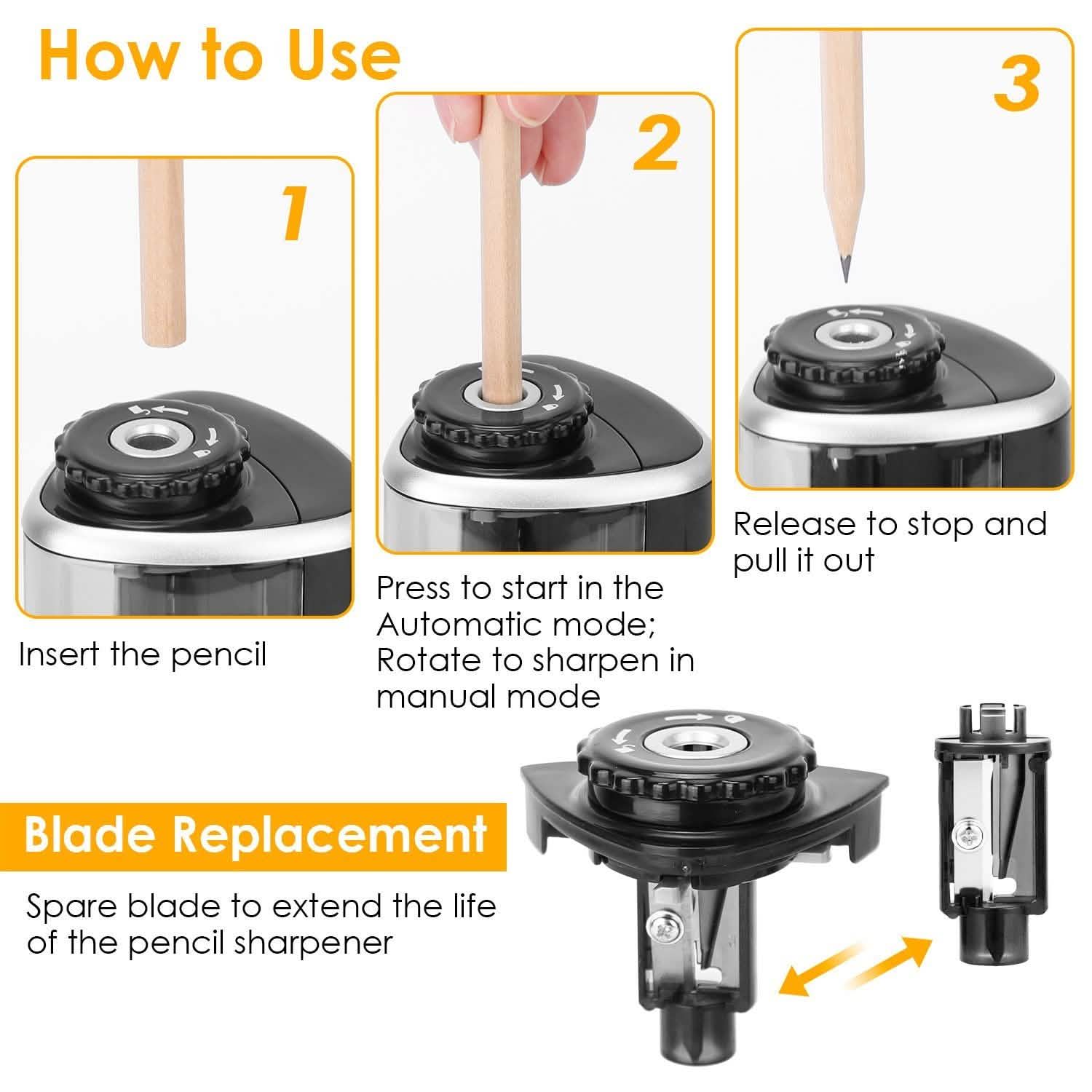 How to Use

1

Insert the pencil

2

Press to start in the Automatic mode; Rotate to sharpen in manual mode

3

Release to stop and pull it out

Blade Replacement

Spare blade to extend the life of the pencil sharpener