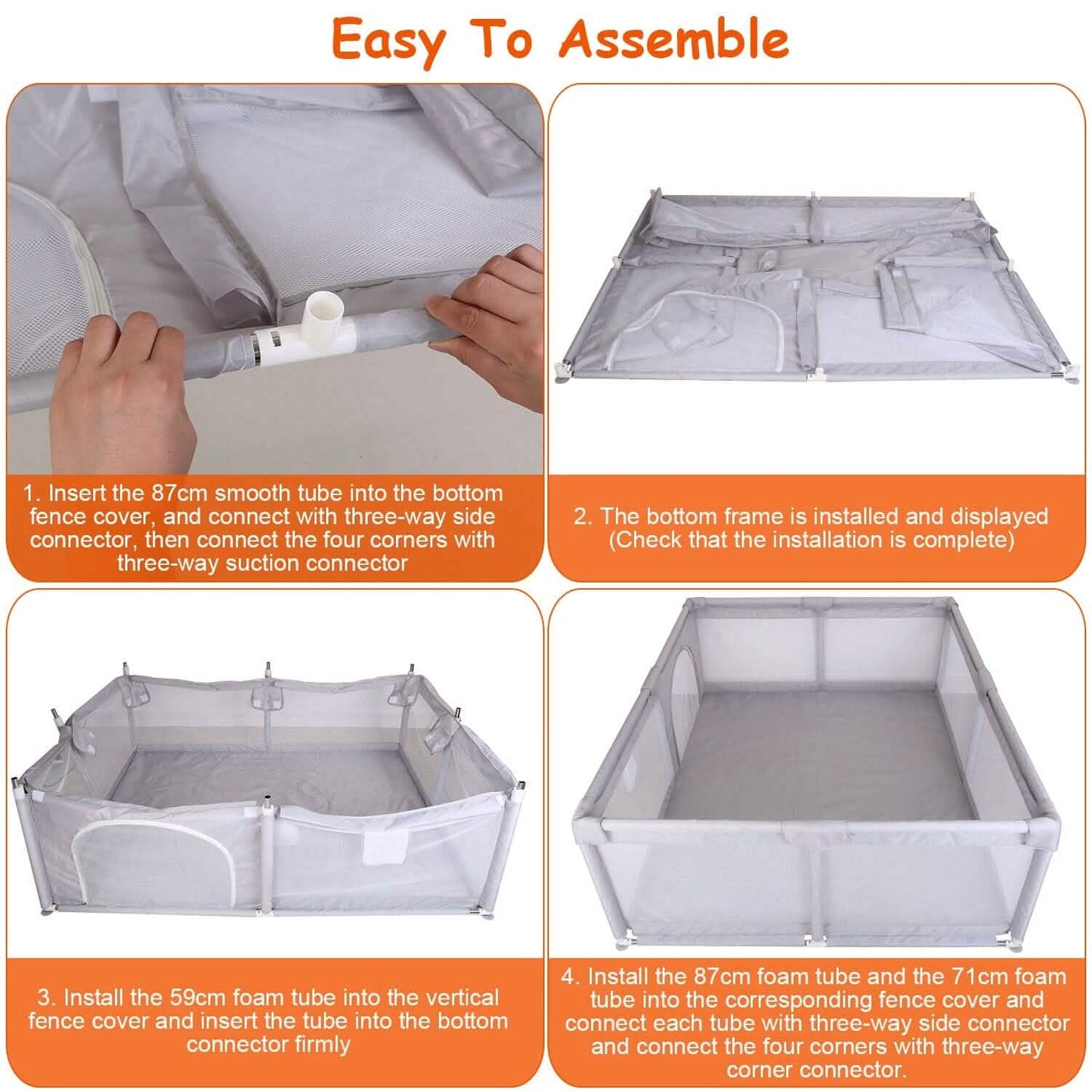 Easy To Assemble

1. Insert the 87cm smooth tube into the bottom fence cover, and connect with three-way side connector, then connect the four corners with three-way suction connector

2. The bottom frame is installed and displayed (Check that the installation is complete)

3. Install the 59cm foam tube into the vertical fence cover and insert the tube into the bottom connector firmly

4. Install the 87cm foam tube and the 71cm foam tube into the corresponding fence cover and connect each tube with three-way side connector and connect the four corners with three-way corner connector.