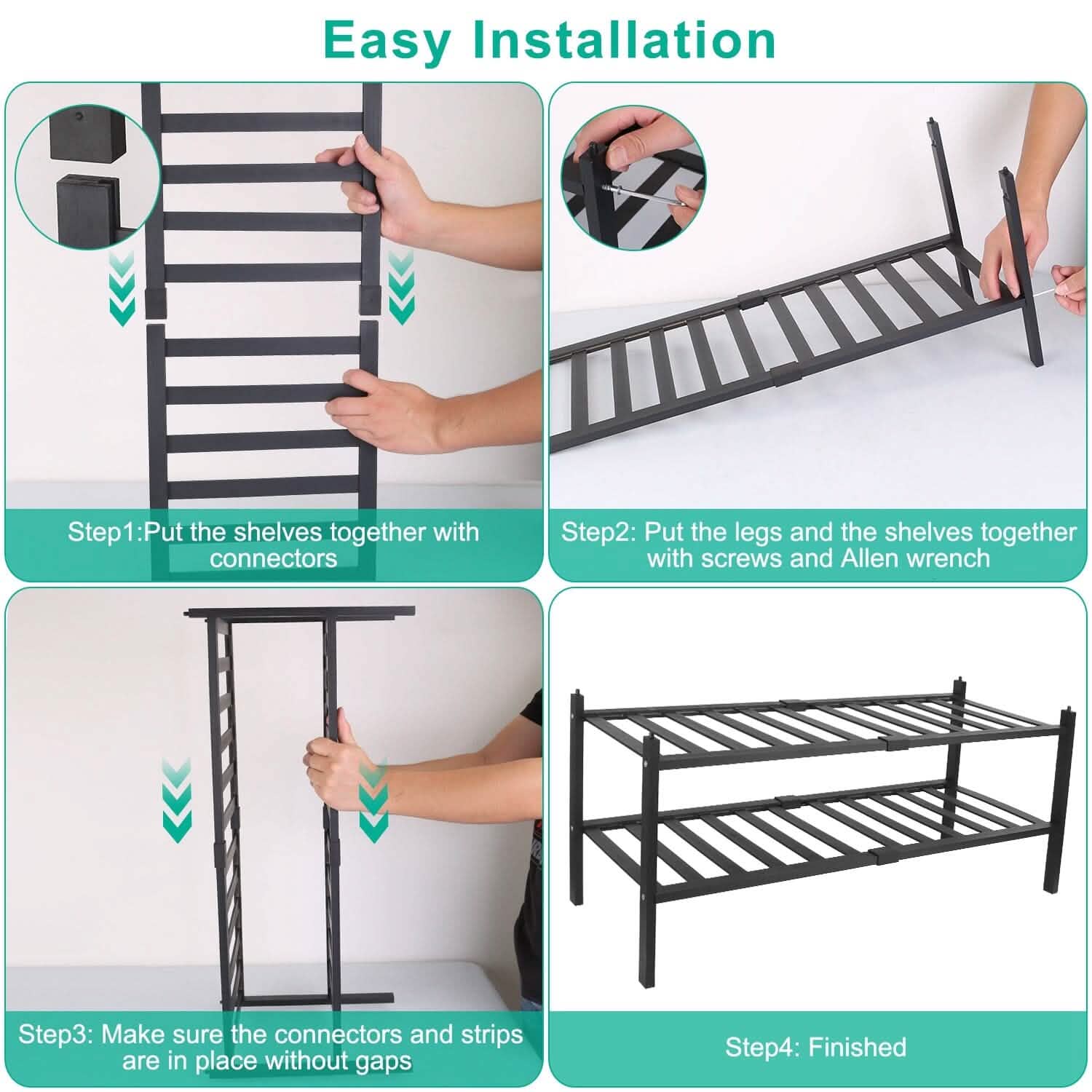 Easy Installation

Step1:Put the shelves together with connectors

Step2: Put the legs and the shelves together with screws and Allen wrench

Step3: Make sure the connectors and strips are in place without gaps

Step4: Finished