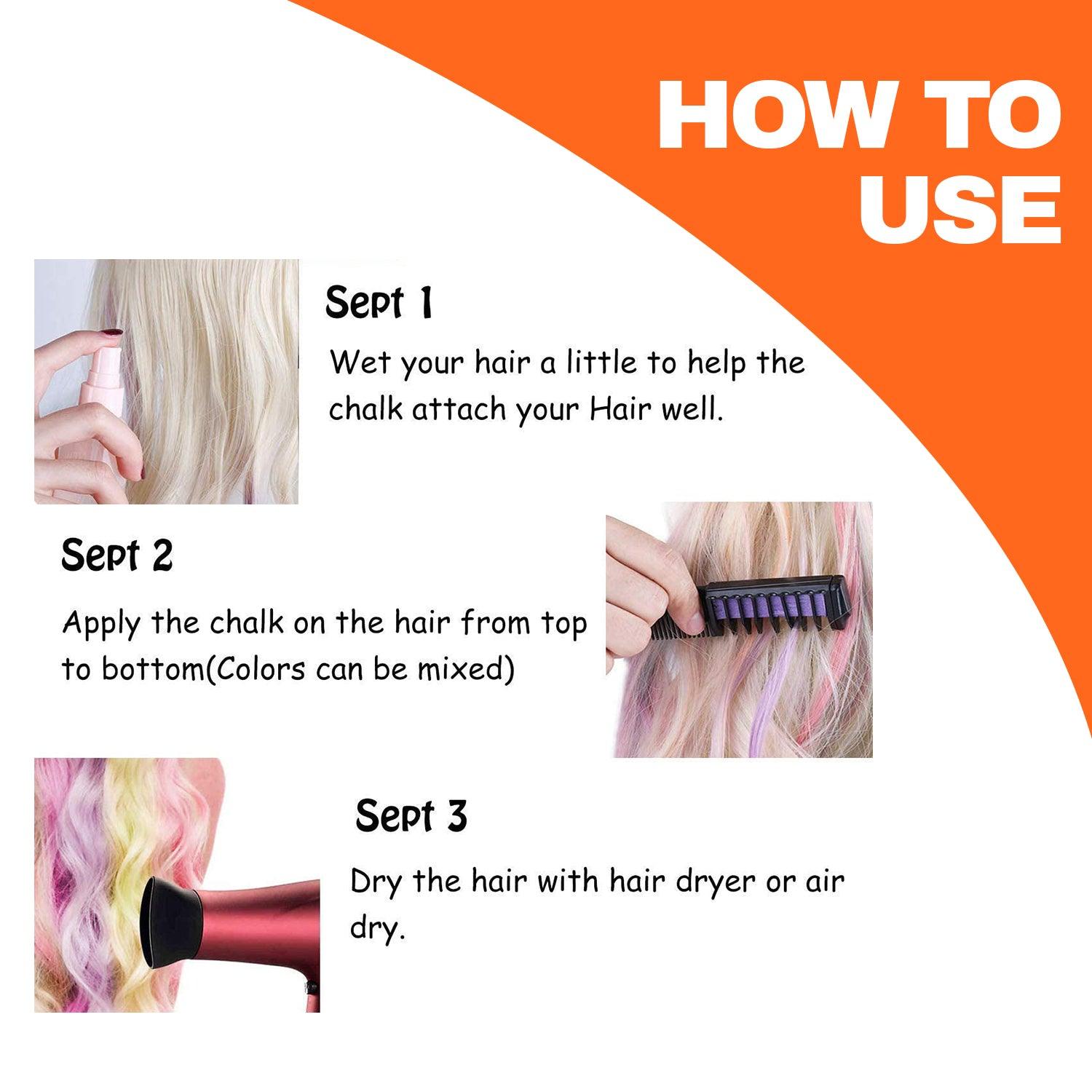 HOW TO USE

Sept 1

Wet your hair a little to help the chalk attach your Hair well.

Sept 2

Apply the chalk on the hair from top to bottom(Colors can be mixed)

Sept 3

Dry the hair with hair dryer or air dry.