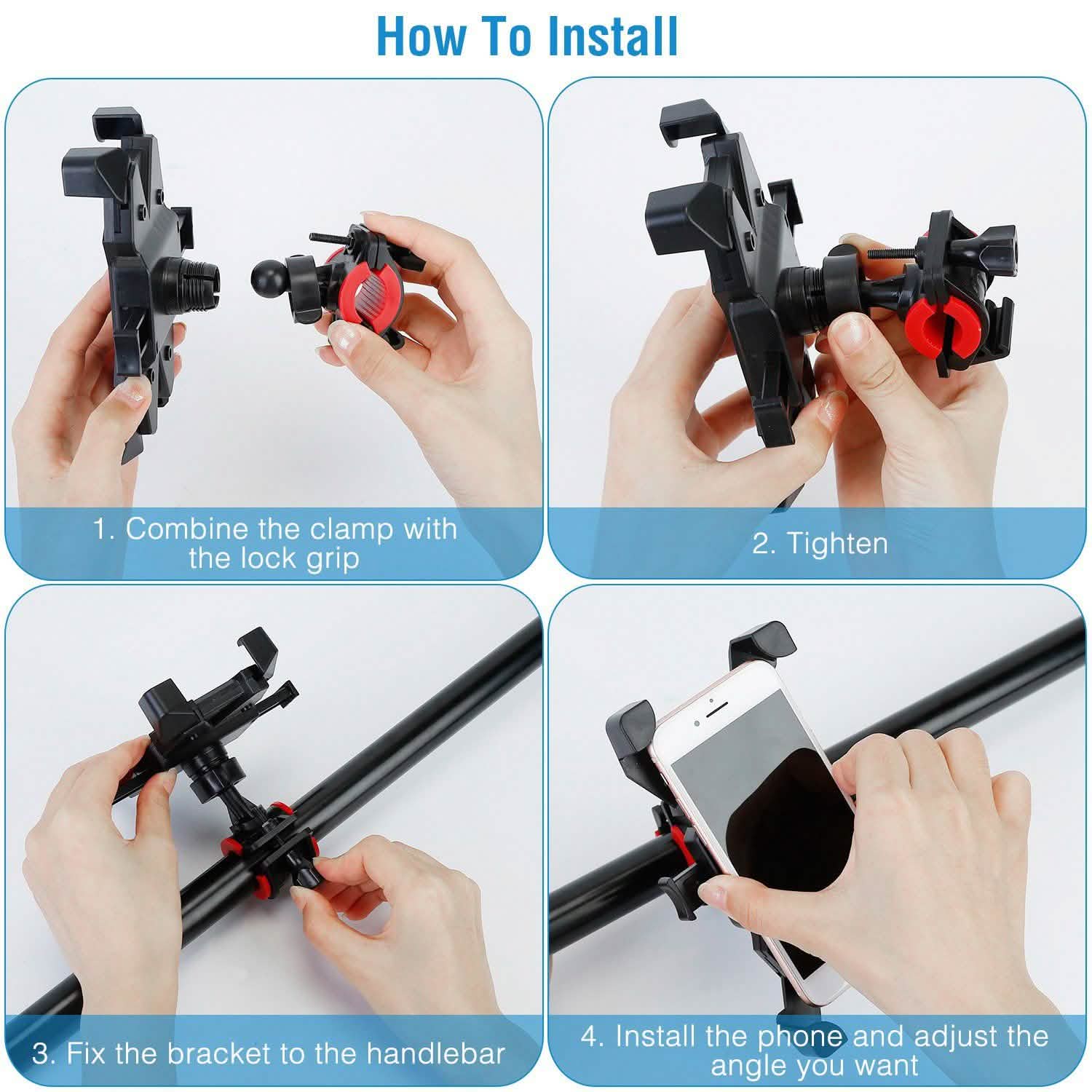 How To Install

1. Combine the clamp with the lock grip

2. Tighten

3. Fix the bracket to the handlebar

4. Install the phone and adjust the angle you want