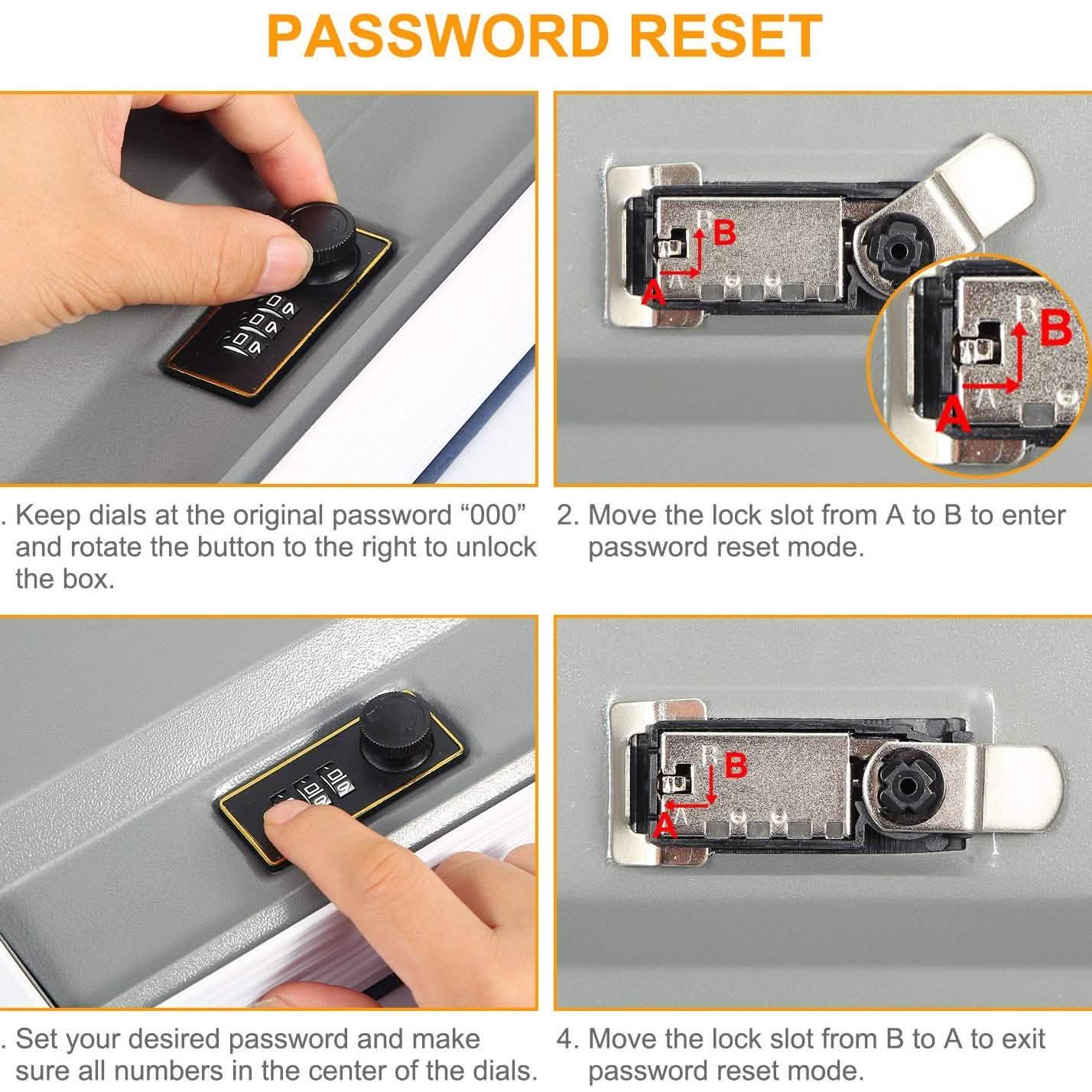 PASSWORD RESET

B
A

B
A

. Keep dials at the original password “000” and rotate the button to the right to unlock the box.

2. Move the lock slot from A to B to enter password reset mode.

B
A

. Set your desired password and make sure all numbers in the center of the dials.

4. Move the lock slot from B to A to exit password reset mode.