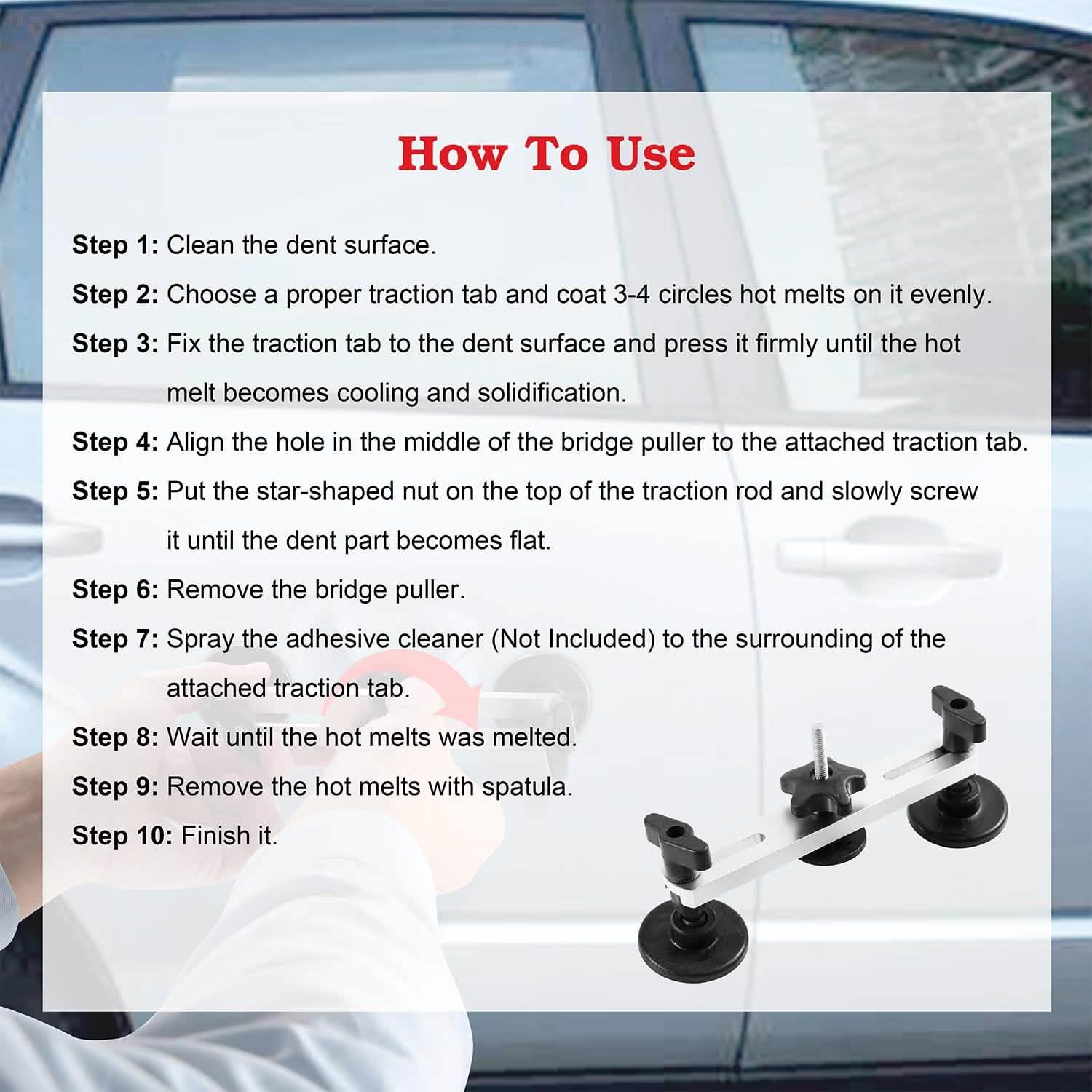 How To Use

Step 1: Clean the dent surface.

Step 2: Choose a proper traction tab and coat 3-4 circles hot melts on it evenly.

Step 3: Fix the traction tab to the dent surface and press it firmly until the hot melt becomes cooling and solidification.

Step 4: Align the hole in the middle of the bridge puller to the attached traction tab.

Step 5: Put the star-shaped nut on the top of the traction rod and slowly screw it until the dent part becomes flat.

Step 6: Remove the bridge puller.

Step 7: Spray the adhesive cleaner (Not Included) to the surrounding of the attached traction tab.

Step 8: Wait until the hot melts was melted.

Step 9: Remove the hot melts with spatula.

Step 10: Finish it.