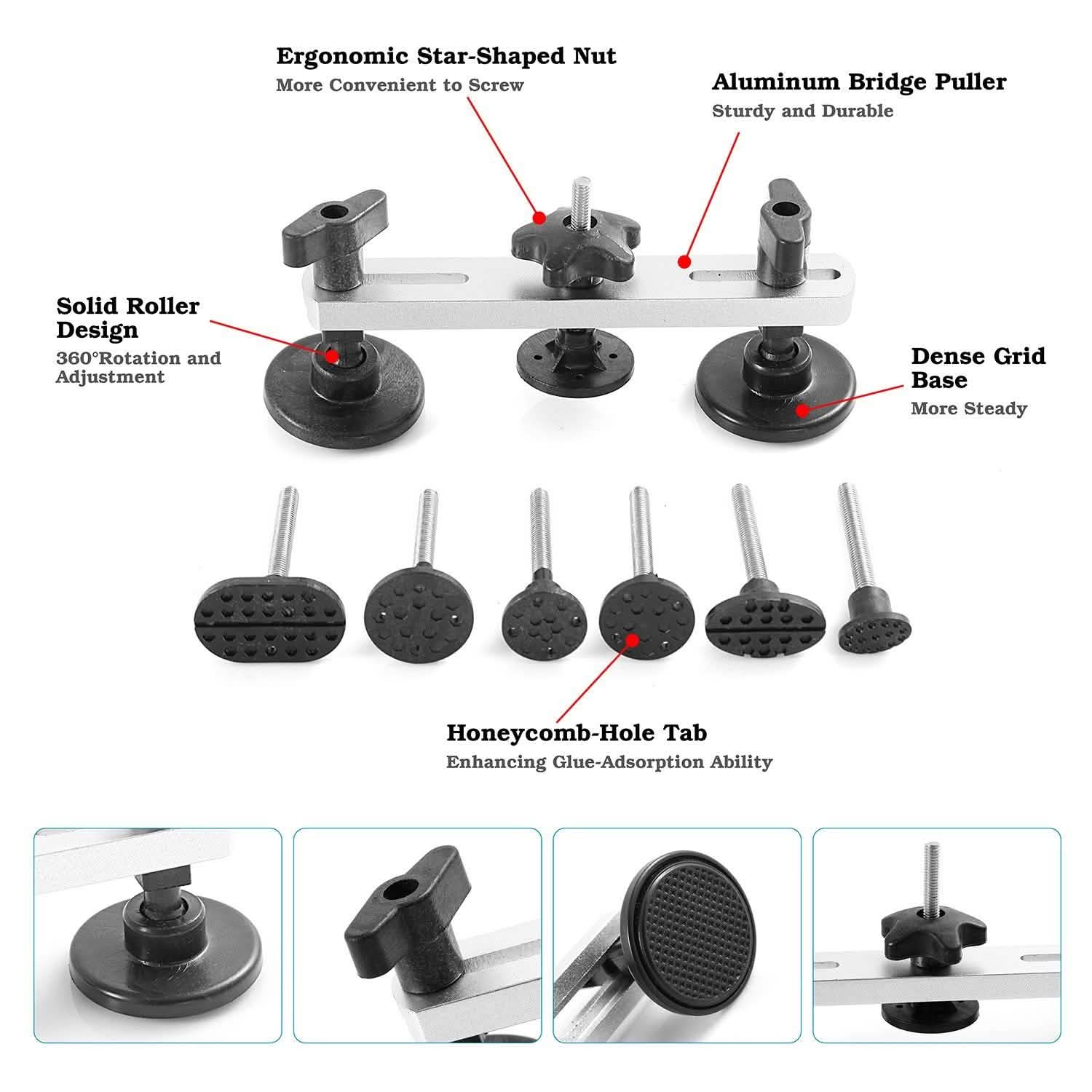 Ergonomic Star-Shaped Nut
More Convenient to Screw

Aluminum Bridge Puller
Sturdy and Durable

Solid Roller Design
360°Rotation and Adjustment

Dense Grid Base
More Steady

Honeycomb-Hole Tab
Enhancing Glue-Adsorption Ability