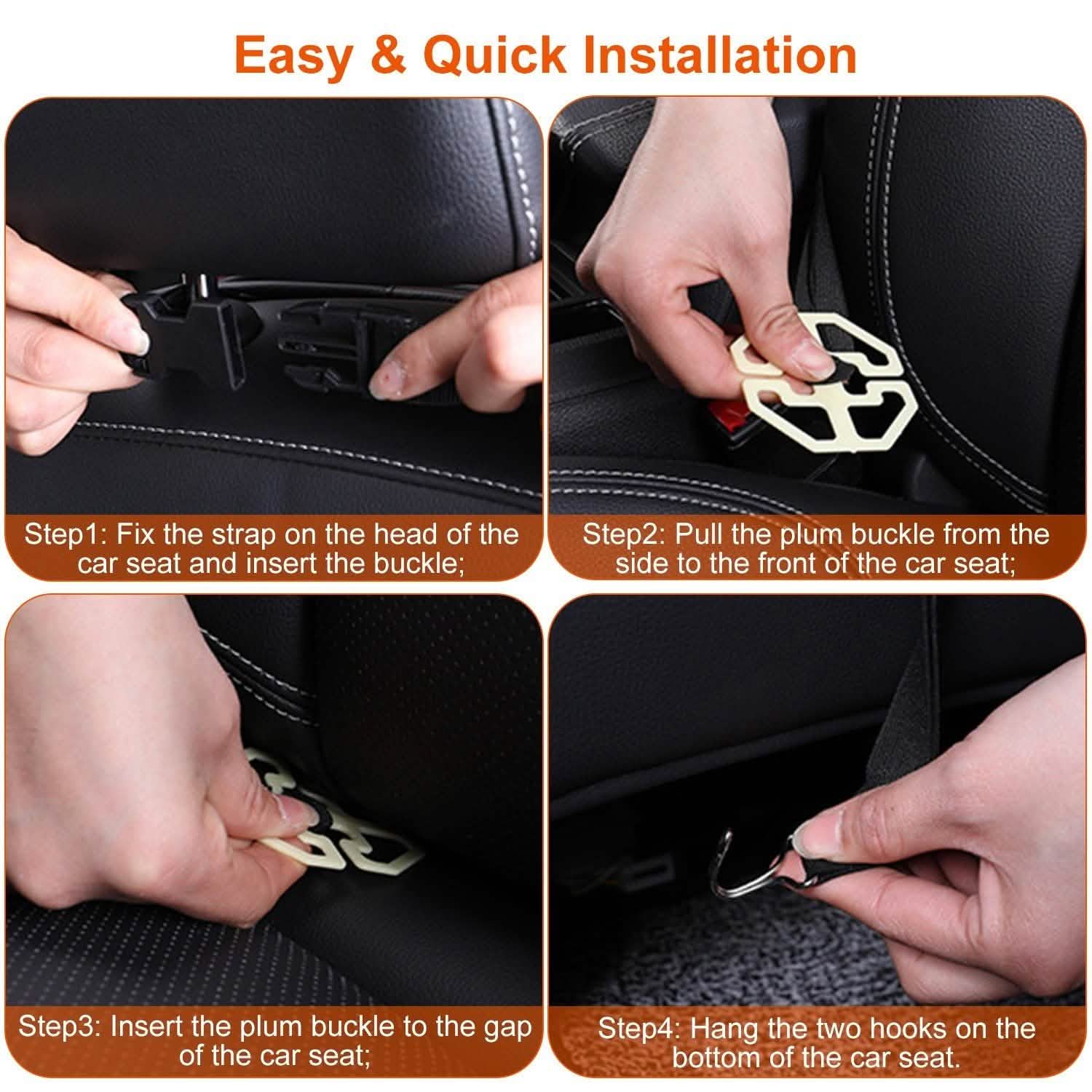 Easy & Quick Installation

Step1: Fix the strap on the head of the car seat and insert the buckle;

Step2: Pull the plum buckle from the side to the front of the car seat;

Step3: Insert the plum buckle to the gap of the car seat;

Step4: Hang the two hooks on the bottom of the car seat.