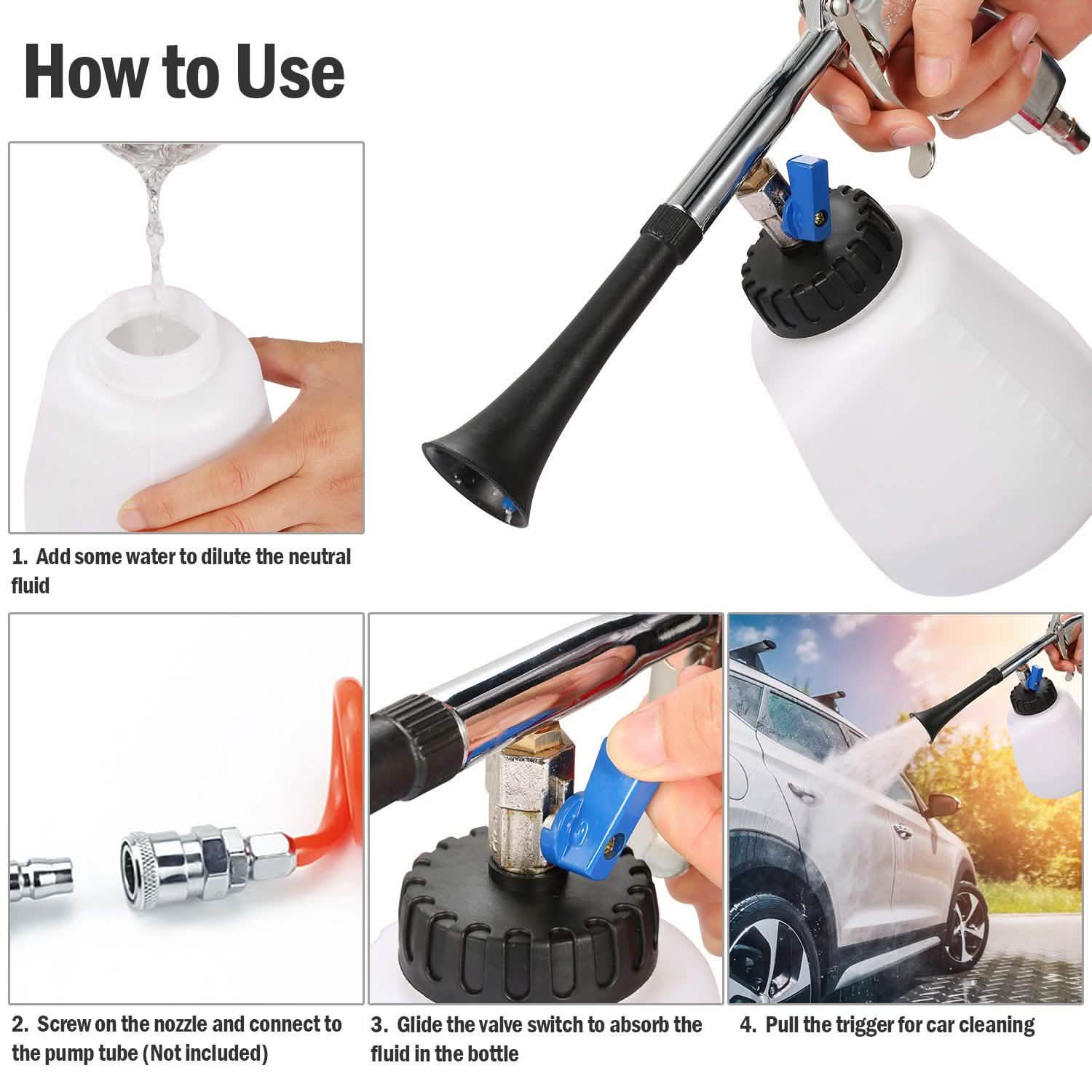 How to Use

1. Add some water to dilute the neutral fluid

2. Screw on the nozzle and connect to the pump tube (Not included)

3. Glide the valve switch to absorb the fluid in the bottle

4. Pull the trigger for car cleaning