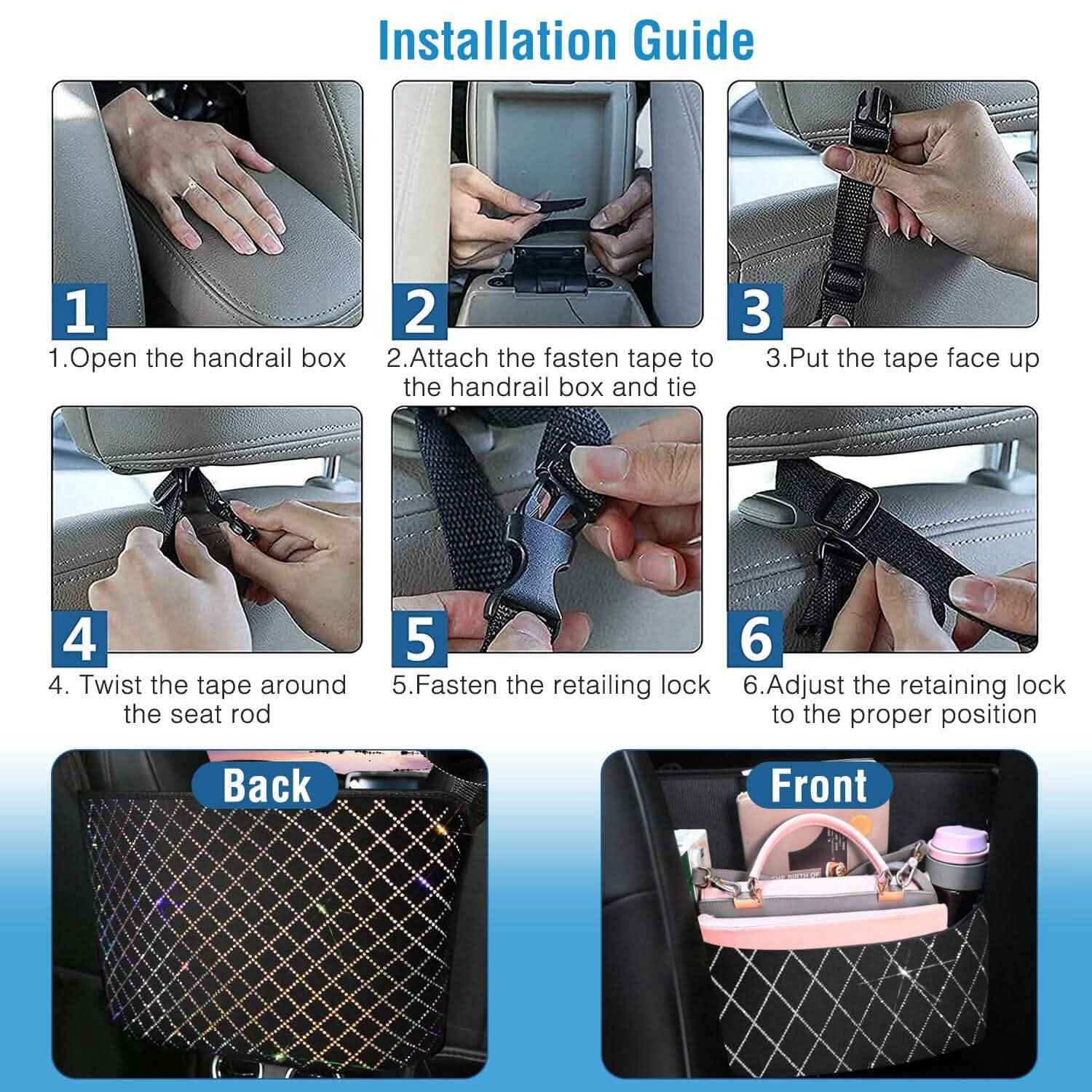 Installation Guide

1

1.Open the handrail box

2

2.Attach the fasten tape to the handrail box and tie

3

3.Put the tape face up

4

4. Twist the tape around the seat rod

5

5.Fasten the retailing lock

6

6.Adjust the retaining lock to the proper position

Back

Front